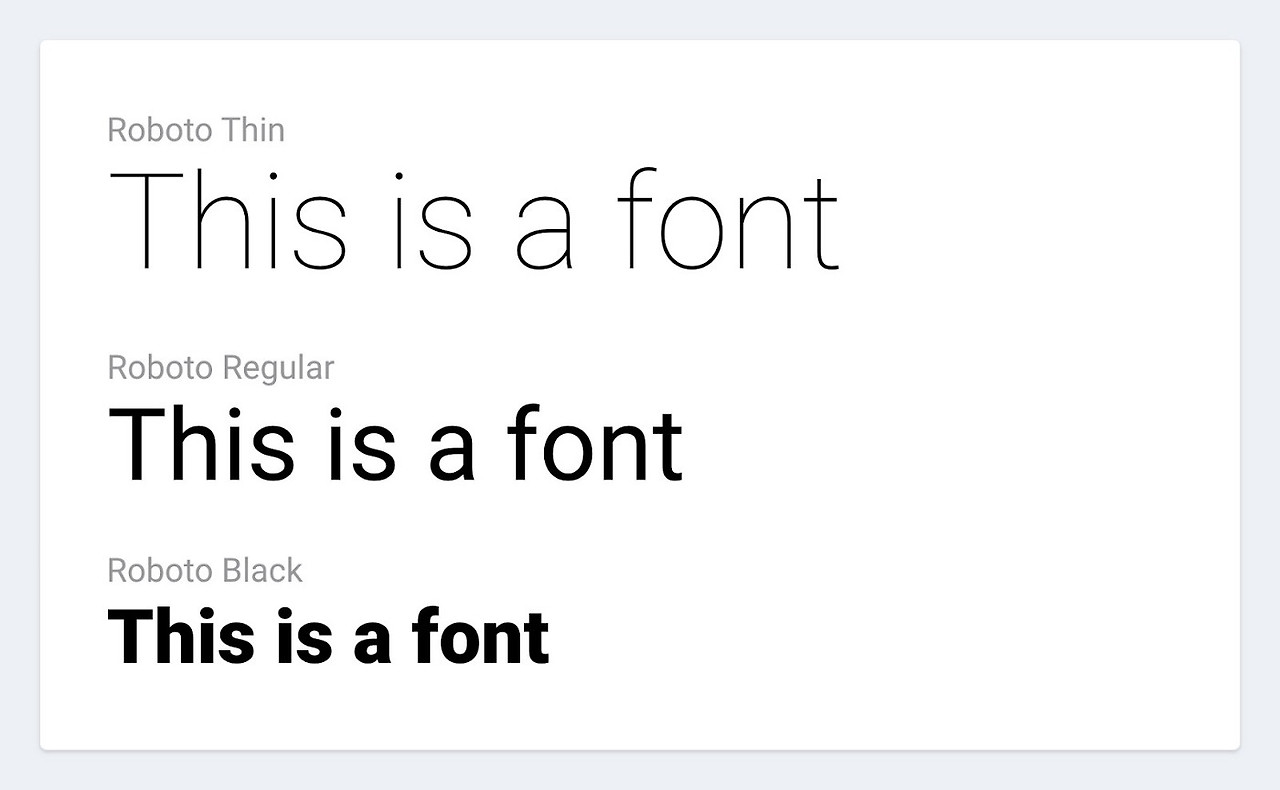 Roboto Thin

This is a font

Roboto Regular

This is a font

Roboto Black

This is a font