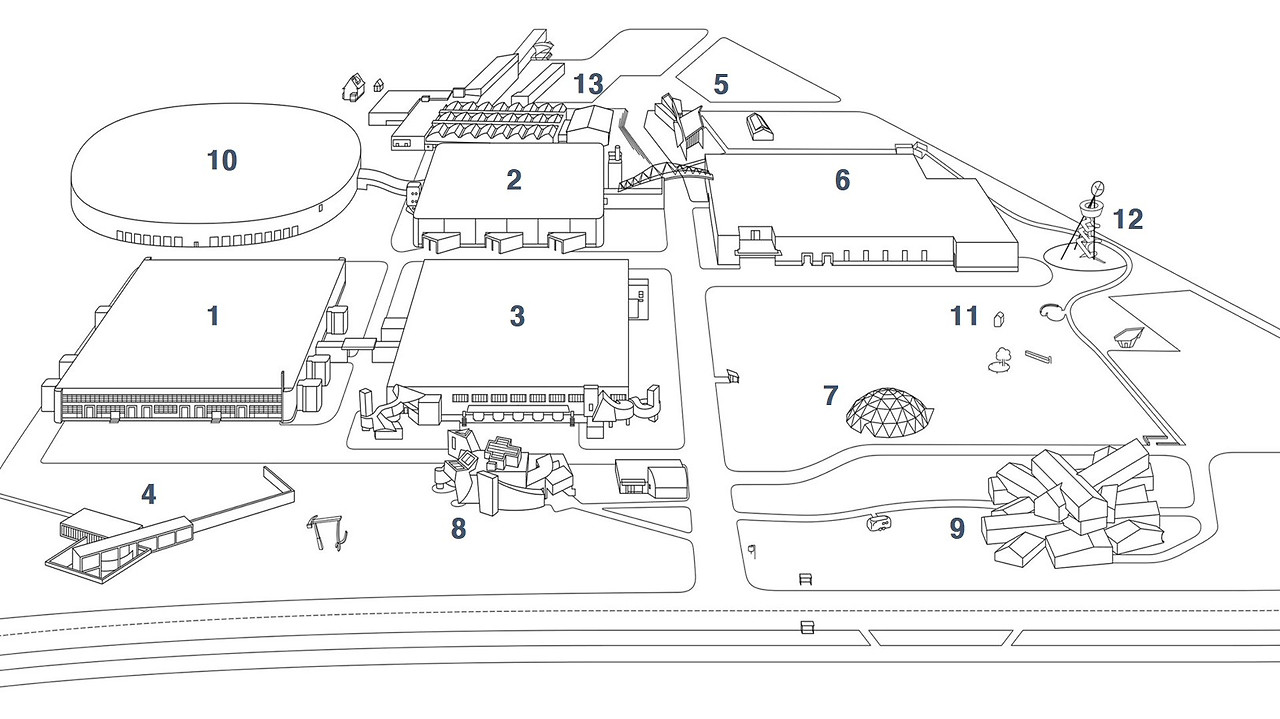 13
5
10
2
6
12
1
3
11
7
4
8
9