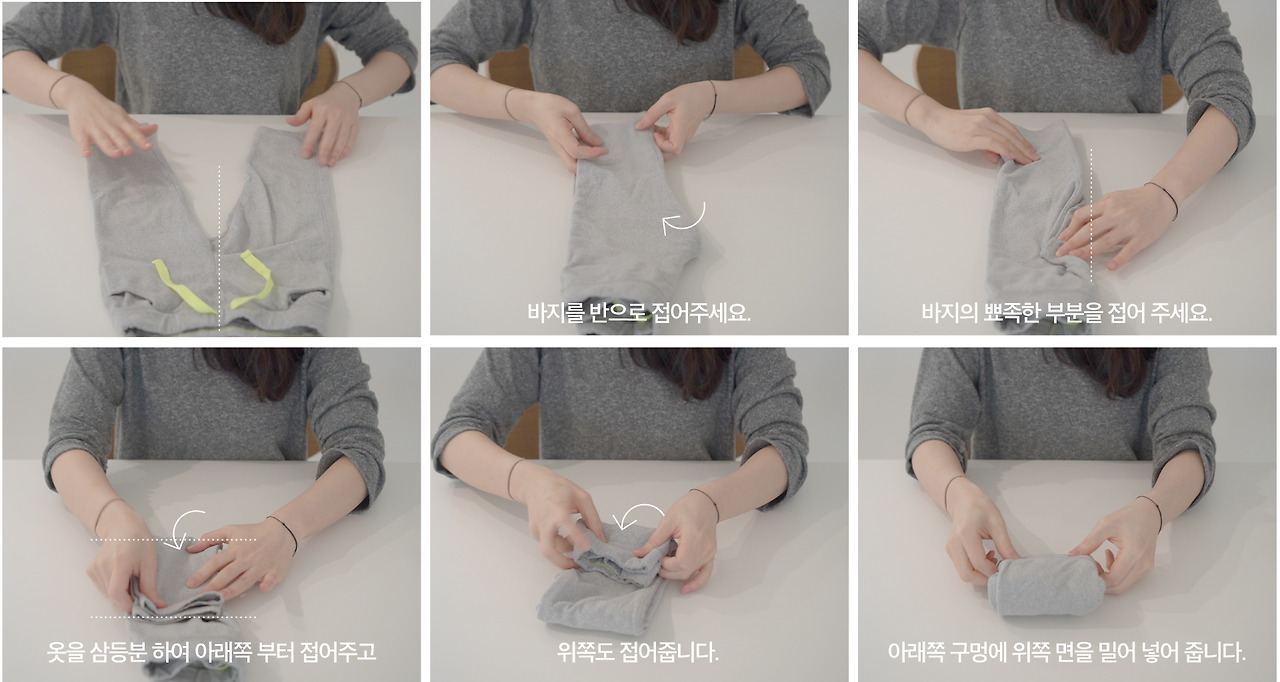 바지를 반으로 접어주세요.

바지의 뾰족한 부분을 접어 주세요.

옷을 삼등분 하여 아래쪽 부터 접어주고

위쪽도 접어줍니다.

아래쪽 구멍에 위쪽 면을 밀어 넣어 줍니다.