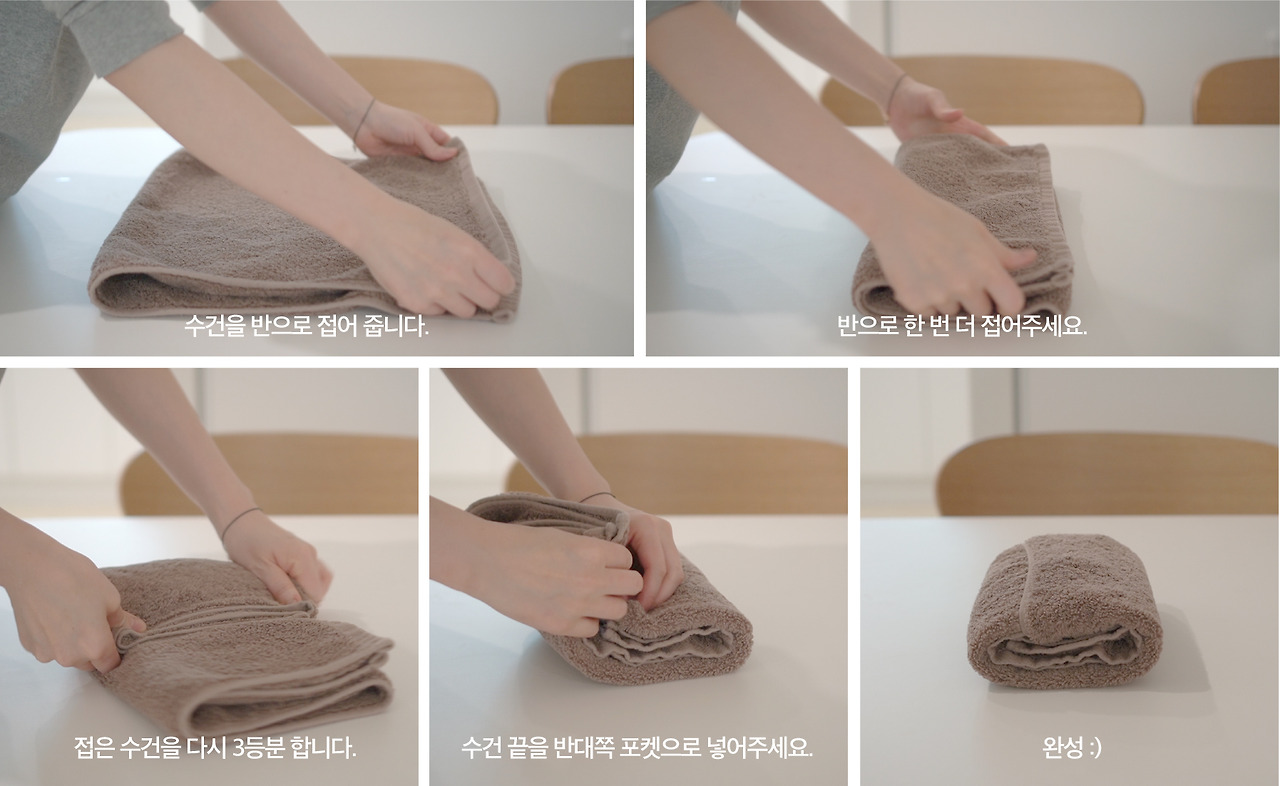 수건을 반으로 접어 줍니다.

반으로 한 번 더 접어주세요.

접은 수건을 다시 3등분 합니다.

수건 끝을 반대쪽 포켓으로 넣어주세요.

완성 :)