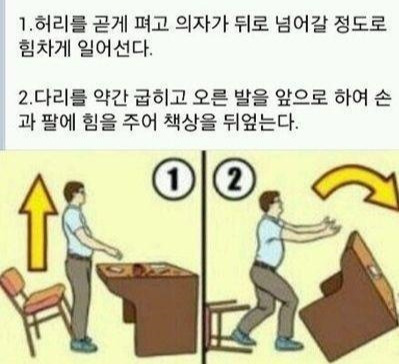 1.허리를 곧게 펴고 의자가 뒤로 넘어갈 정도로 힘차게 일어선다.

2.다리를 약간 굽히고 오른 발을 앞으로 하여 손과 팔에 힘을 주어 책상을 뒤엎는다.

1

2