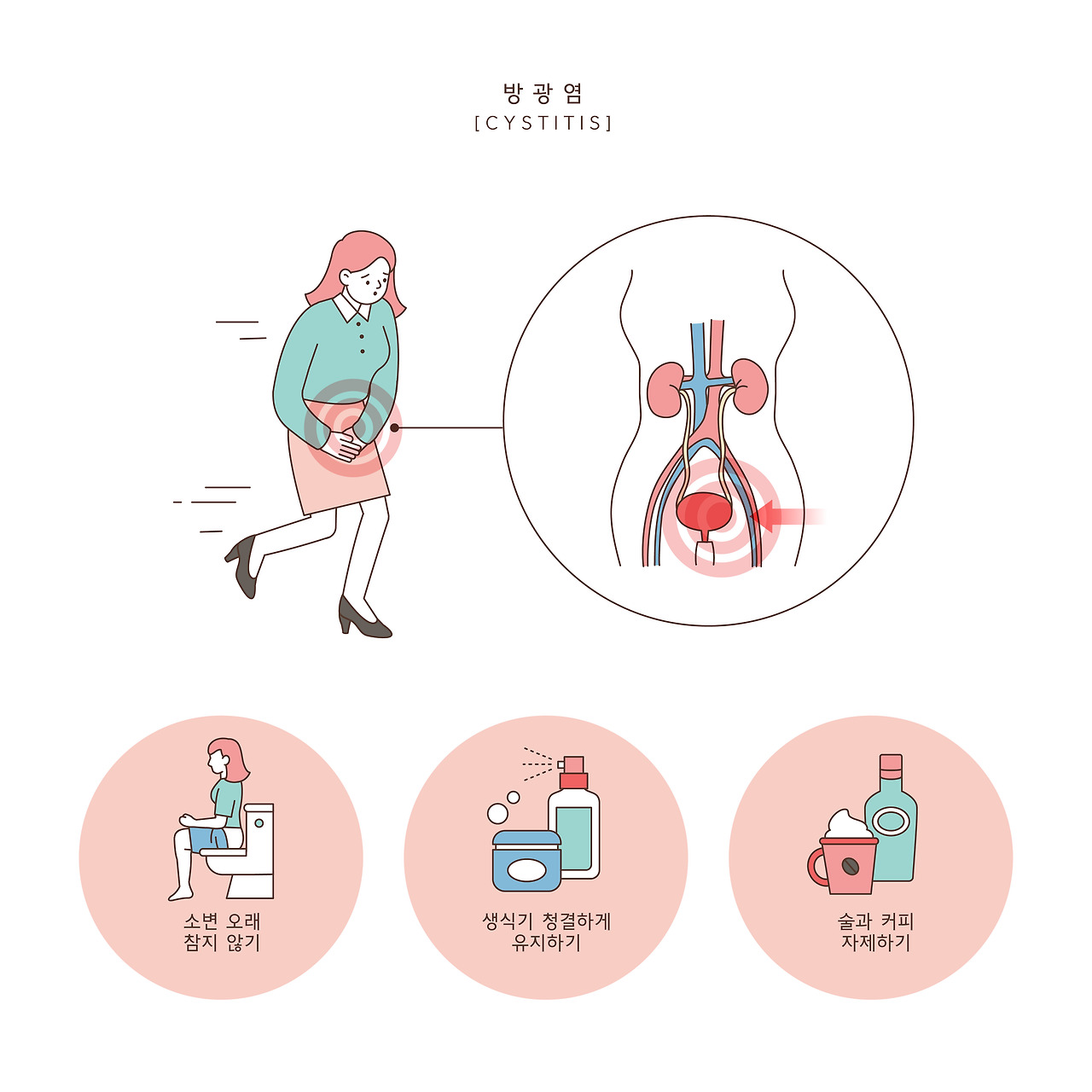 방광염
[CYSTITIS]

소변 오래
참지 않기

생식기 청결하게
유지하기

술과 커피
자제하기