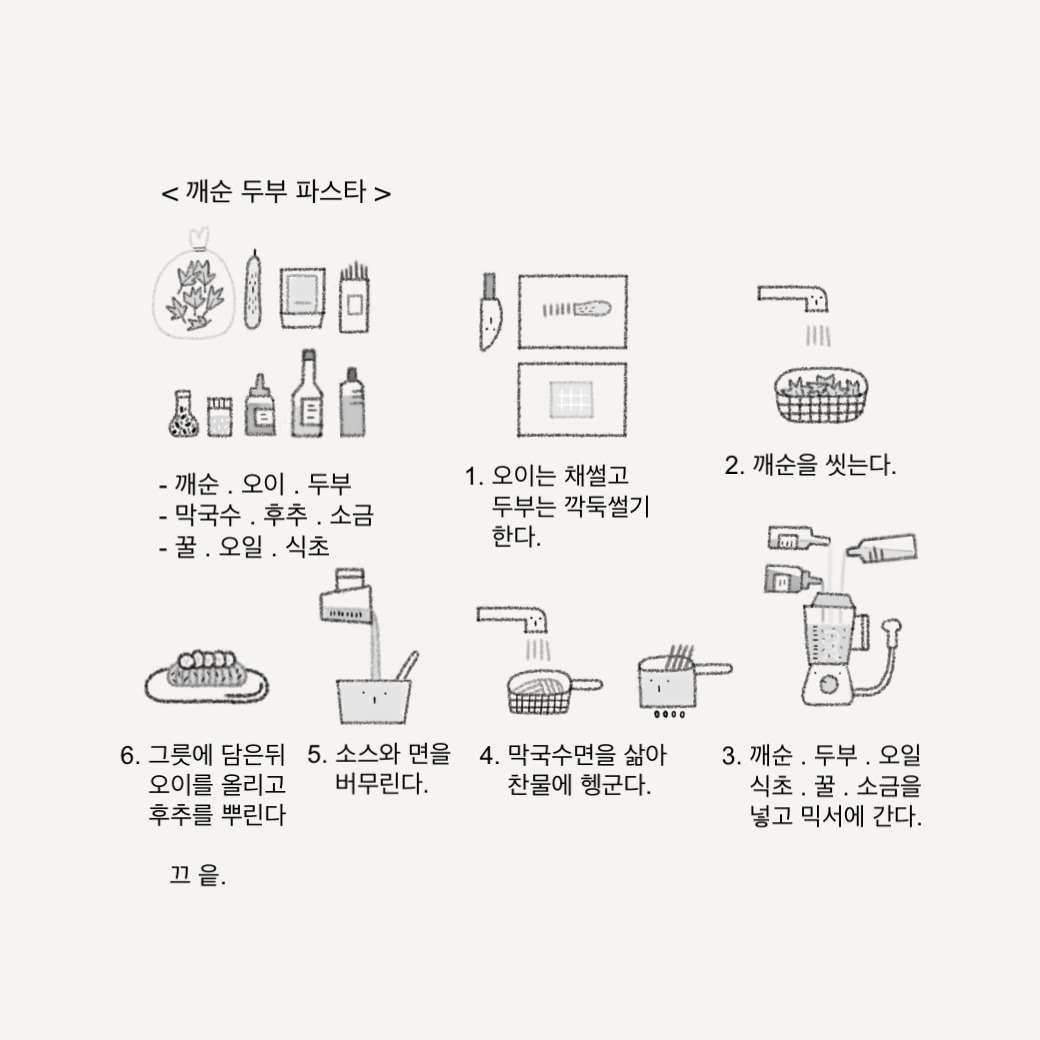 < 깨순 두부 파스타 >

- 깨순 . 오이 . 두부
- 막국수 . 후추 . 소금
- 꿀 . 오일 . 식초

1. 오이는 채썰고 두부는 깍둑썰기 한다.

2. 깨순을 씻는다.

3. 깨순 . 두부 . 오일 식초 . 꿀 . 소금을 넣고 믹서에 간다.

4. 막국수면을 삶아 찬물에 헹군다.

5. 소스와 면을 버무린다.

6. 그릇에 담은뒤 오이를 올리고 후추를 뿌린다

끄 읕.