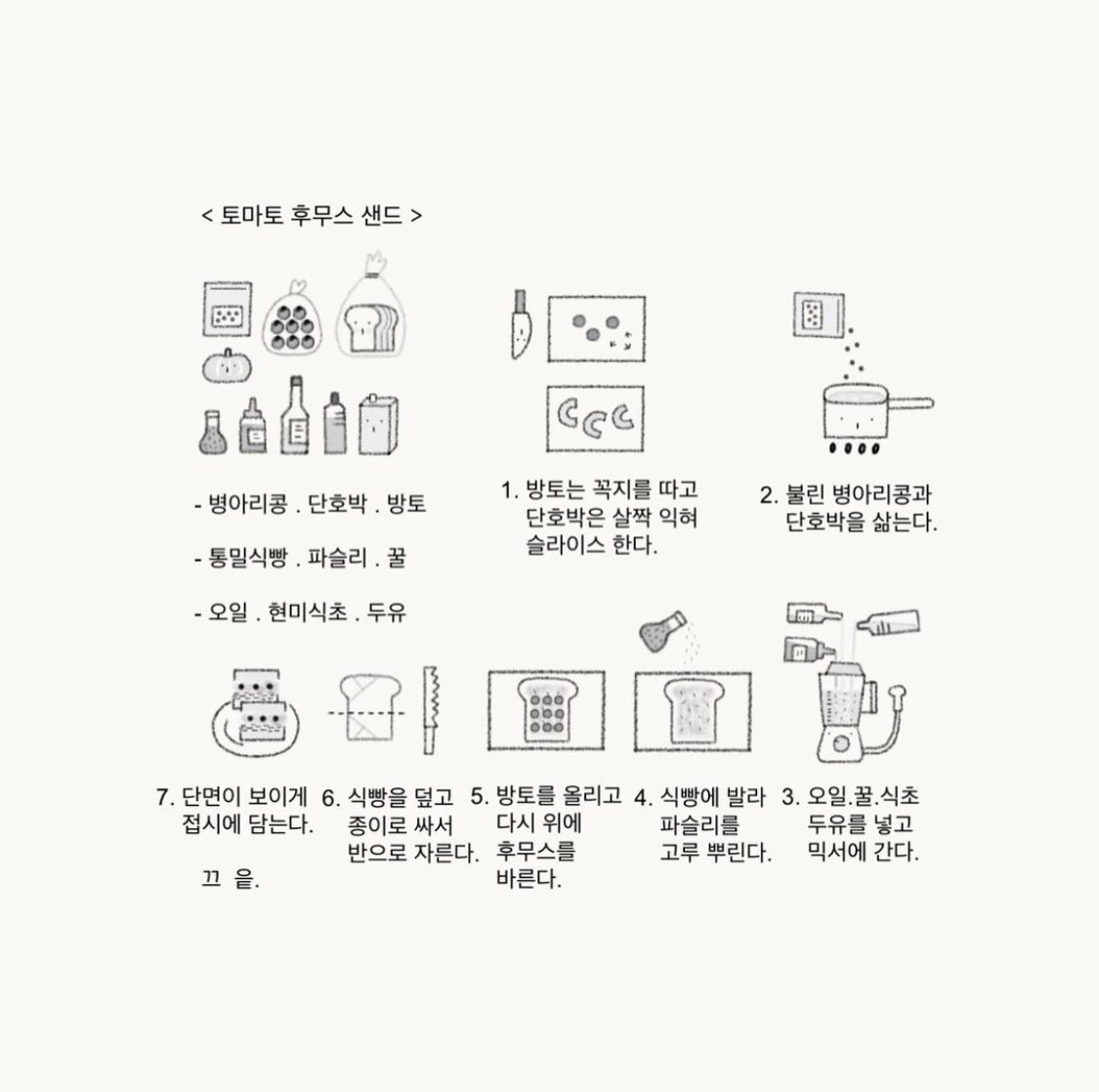 < 토마토 후무스 샌드 >

- 병아리콩 . 단호박 . 방토

- 통밀식빵 . 파슬리 . 꿀

- 오일 . 현미식초 . 두유

1. 방토는 꼭지를 따고 단호박은 살짝 익혀 슬라이스 한다.

2. 불린 병아리콩과 단호박을 삶는다.

3. 오일.꿀.식초 두유를 넣고 믹서에 간다.

4. 식빵에 발라 파슬리를 고루 뿌린다.

5. 방토를 올리고 다시 위에 후무스를 바른다.

6. 식빵을 덮고 종이로 싸서 반으로 자른다.

7. 단면이 보이게 접시에 담는다.

끄 읕.