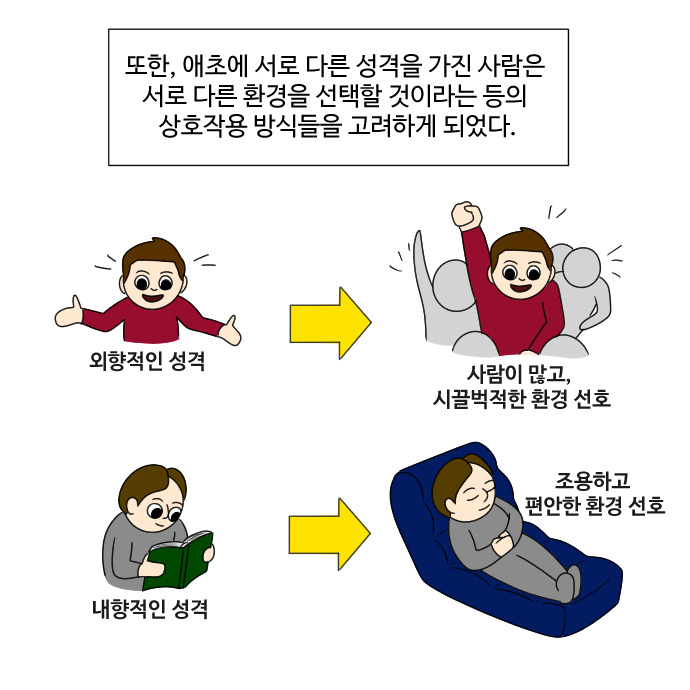 또한, 애초에 서로 다른 성격을 가진 사람은 서로 다른 환경을 선택할 것이라는 등의 상호작용 방식들을 고려하게 되었다.

외향적인 성격

사람이 많고, 시끌벅적한 환경 선호

내향적인 성격

조용하고 편안한 환경 선호