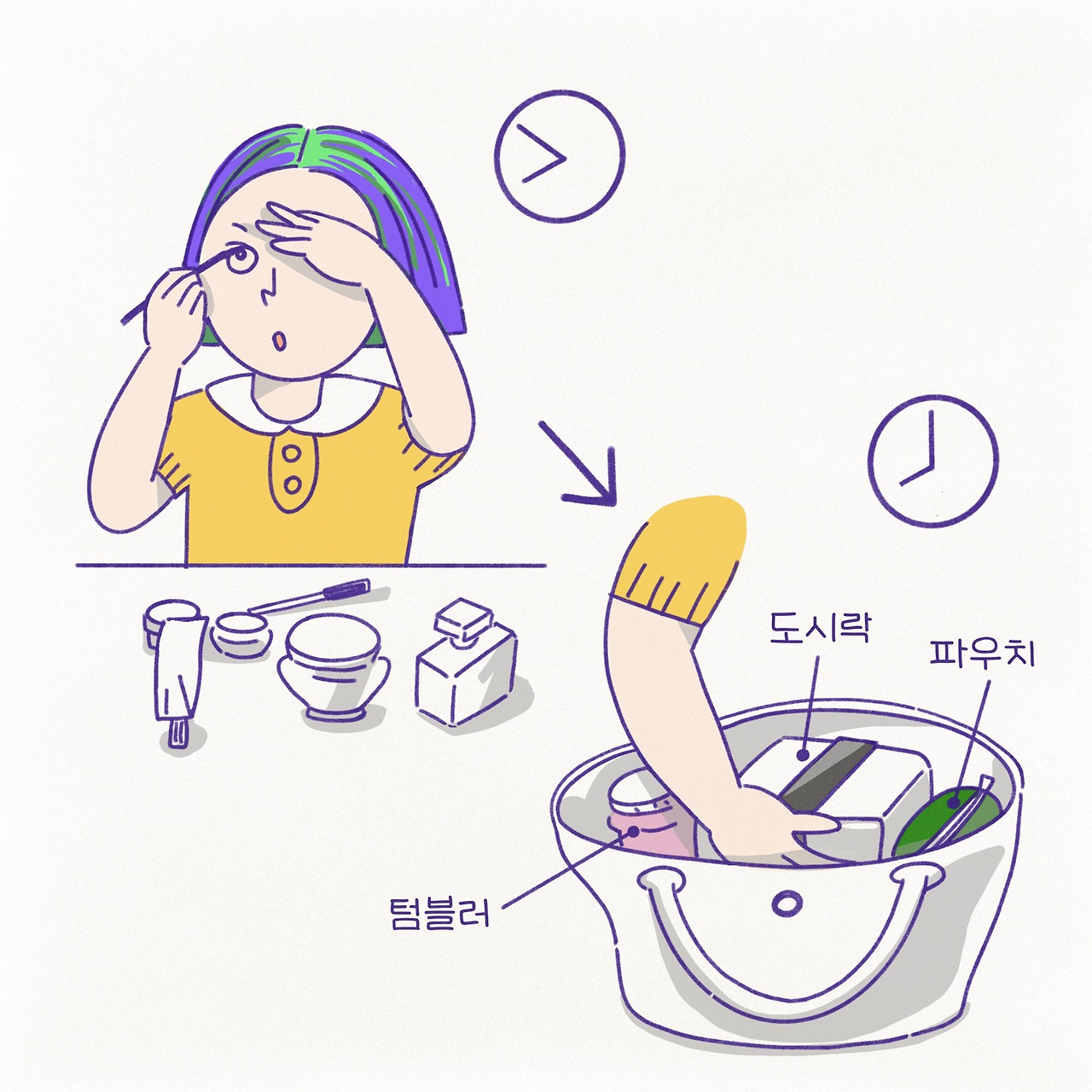 도시락

파우치

텀블러