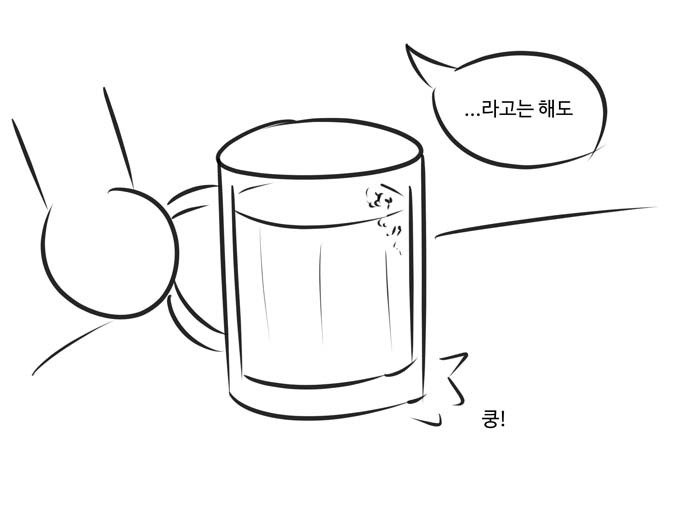 ...라고는 해도

쿵!