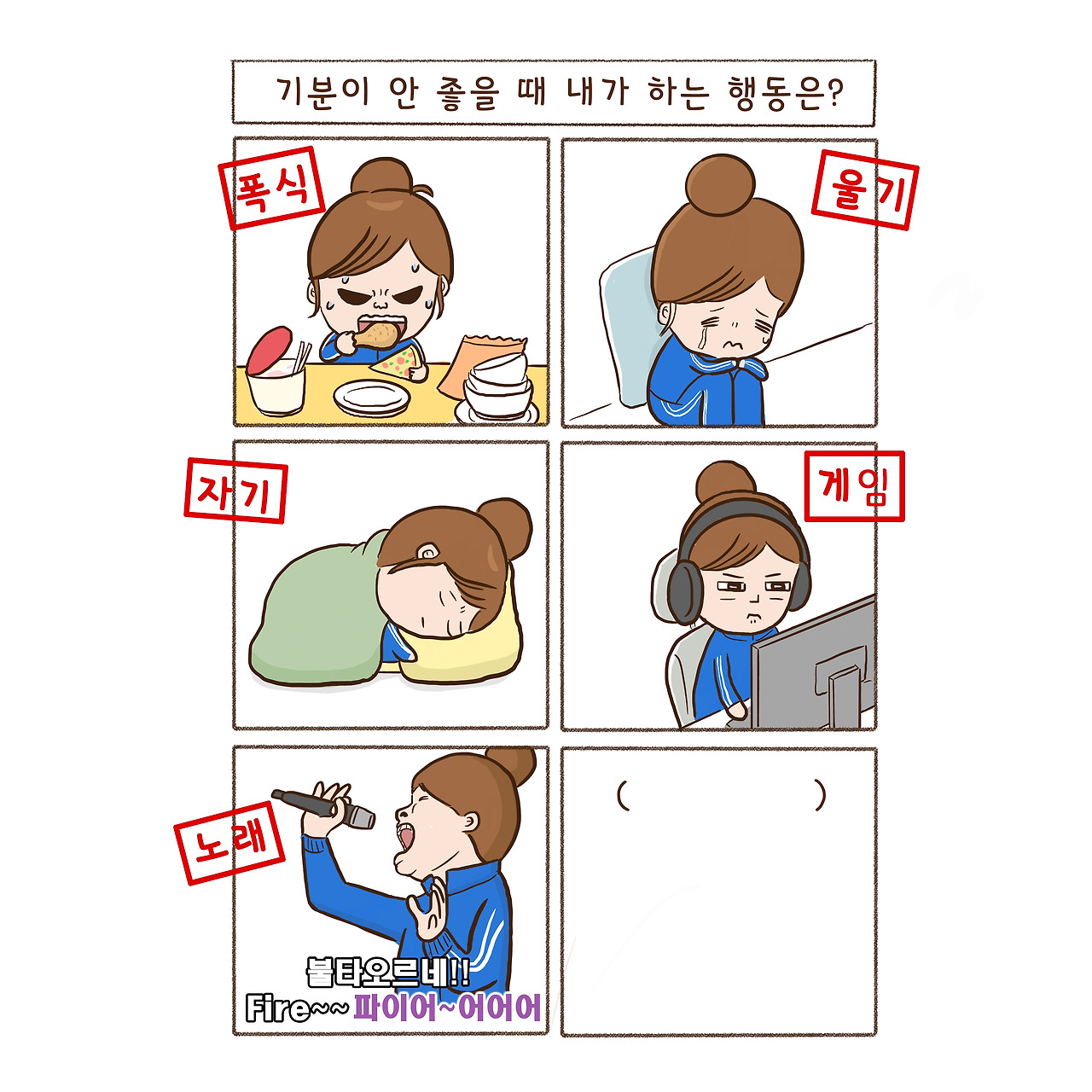 기분이 안 좋을 때 내가 하는 행동은?

폭식

울기

자기

게임

노래

불타오르네!!
Fire~~ 파이어~어어어

(                )