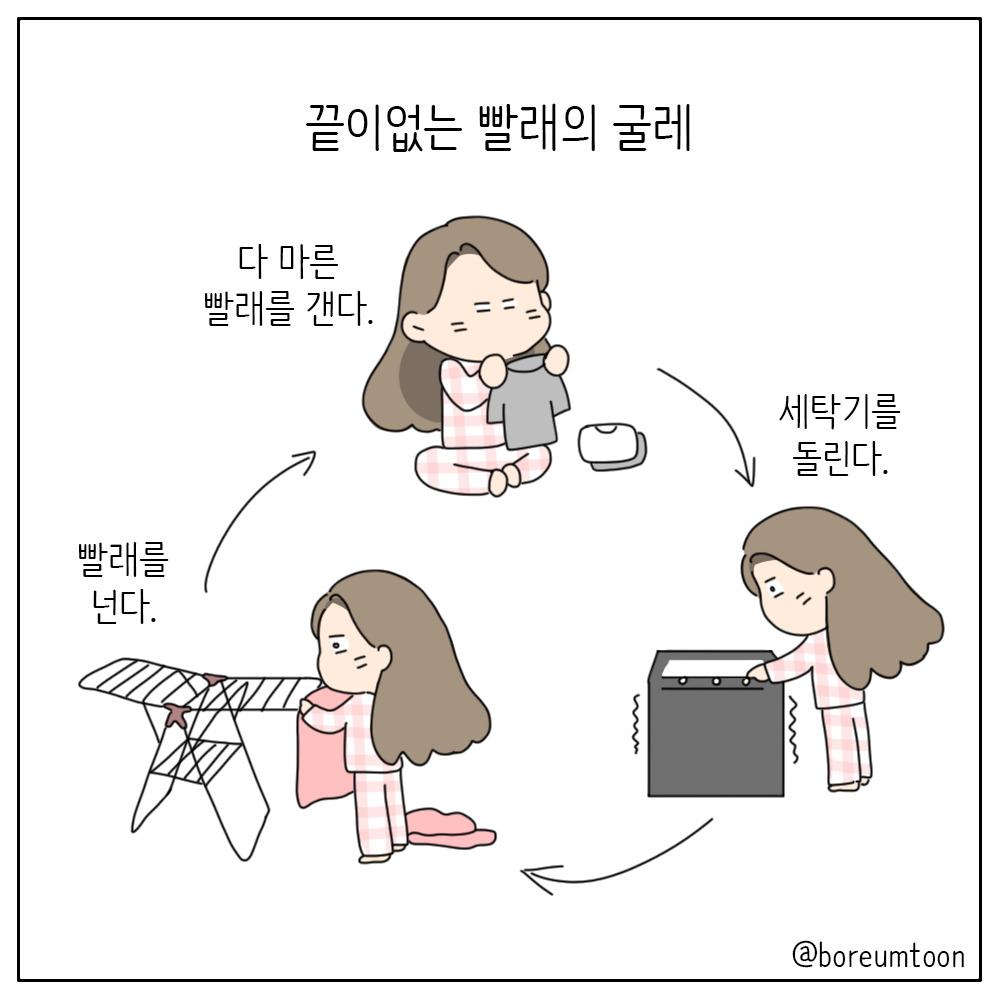 끝이없는 빨래의 굴레

다 마른 빨래를 갠다.

세탁기를 돌린다.

빨래를 넌다.

@boreumtoon