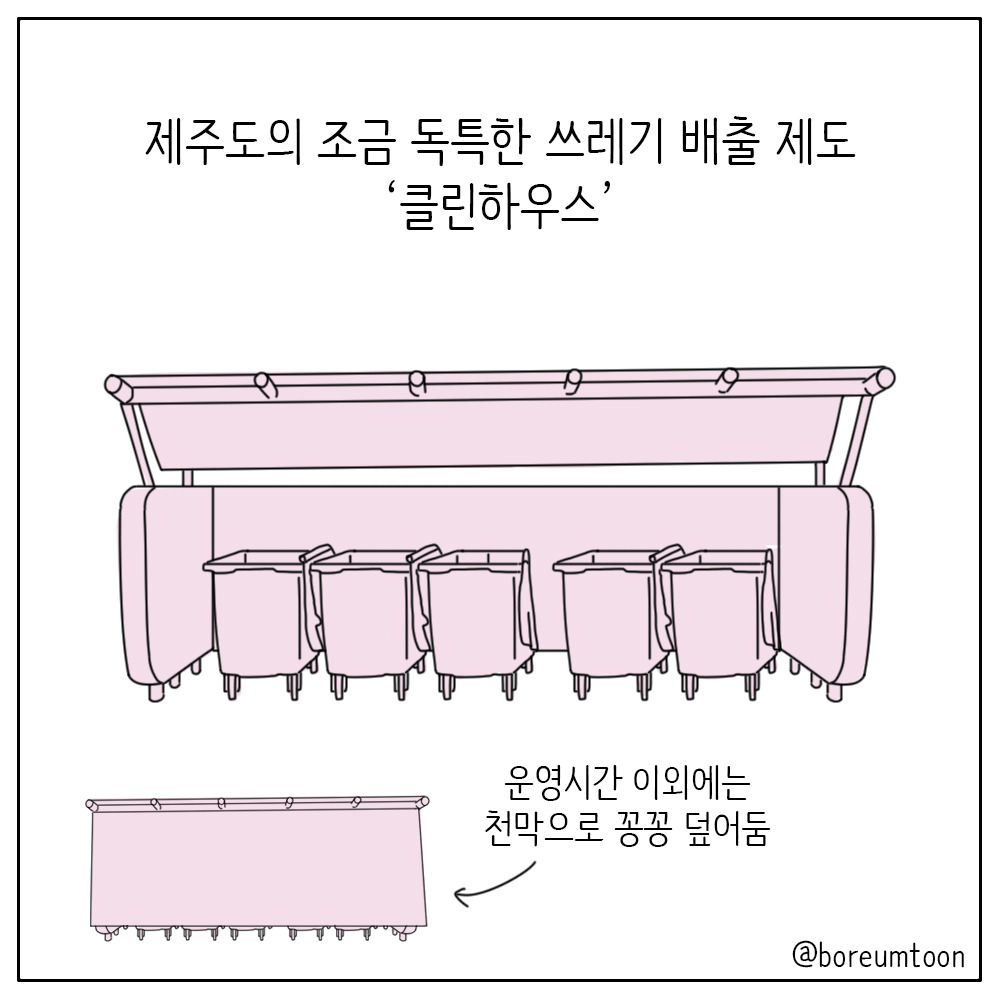 제주도의 조금 독특한 쓰레기 배출 제도
‘클린하우스’

운영시간 이외에는
천막으로 꽁꽁 덮어둠

@boreumtoon