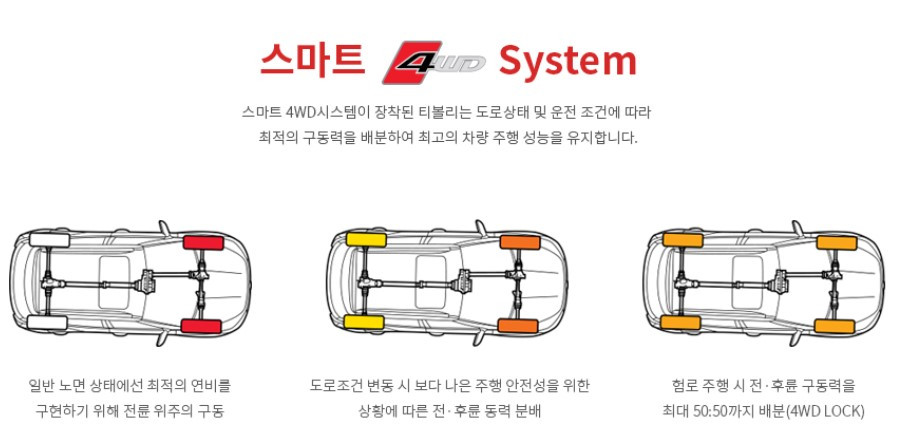 스마트 4WD System

스마트 4WD시스템이 장착된 티볼리는 도로상태 및 운전 조건에 따라 최적의 구동력을 배분하여 최고의 차량 주행 성능을 유지합니다.

일반 노면 상태에선 최적의 연비를 구현하기 위해 전륜 위주의 구동

도로조건 변동 시 보다 나은 주행 안전성을 위한 상황에 따른 전·후륜 동력 분배

험로 주행 시 전·후륜 구동력을 최대 50:50까지 배분(4WD LOCK)