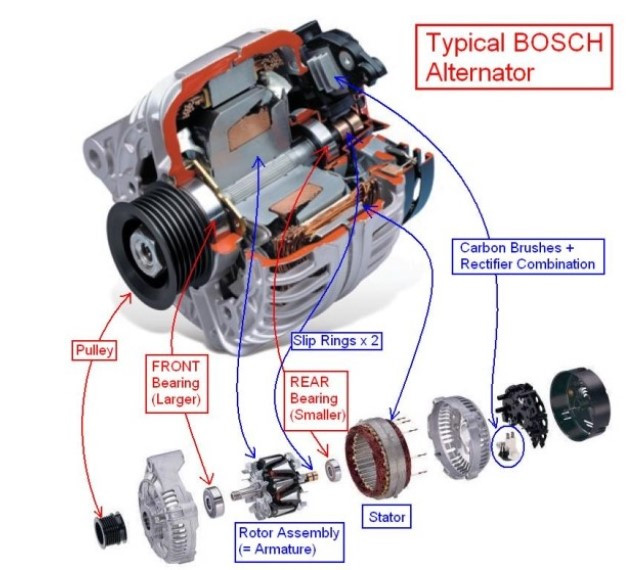 Typical BOSCH Alternator

Carbon Brushes + Rectifier Combination

Slip Rings x 2

Pulley

FRONT Bearing (Larger)

REAR Bearing (Smaller)

Stator

Rotor Assembly (= Armature)