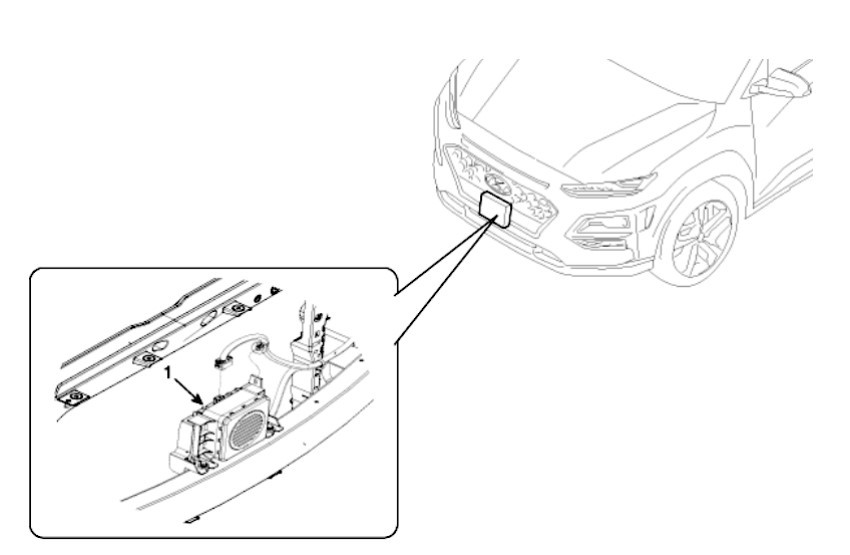 1