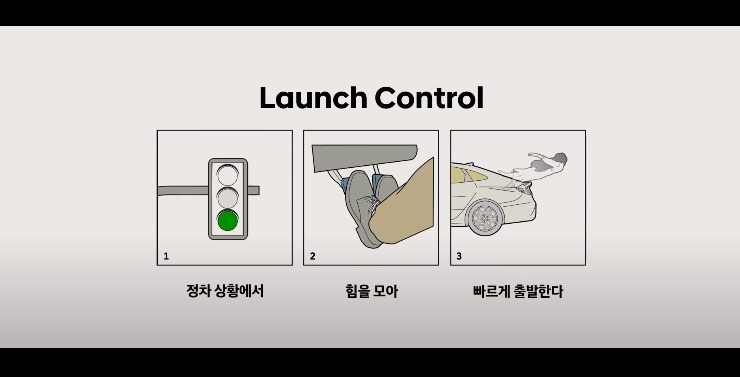 Launch Control

1

정차 상황에서

2

힘을 모아

3

빠르게 출발한다