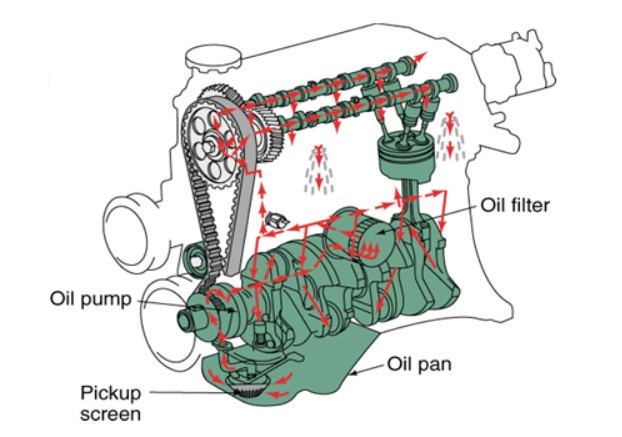 Oil filter

Oil pump

Oil pan

Pickup screen