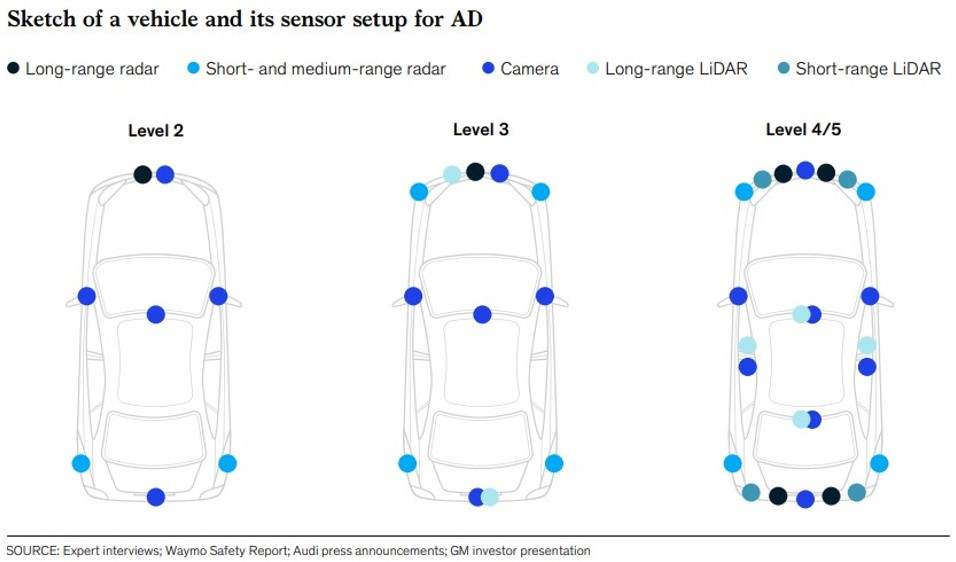 Sketch of a vehicle and its sensor setup for AD

Long-range radar
Short- and medium-range radar
Camera
Long-range LiDAR
Short-range LiDAR

Level 2

Level 3

Level 4/5

SOURCE: Expert interviews; Waymo Safety Report; Audi press announcements; GM investor presentation