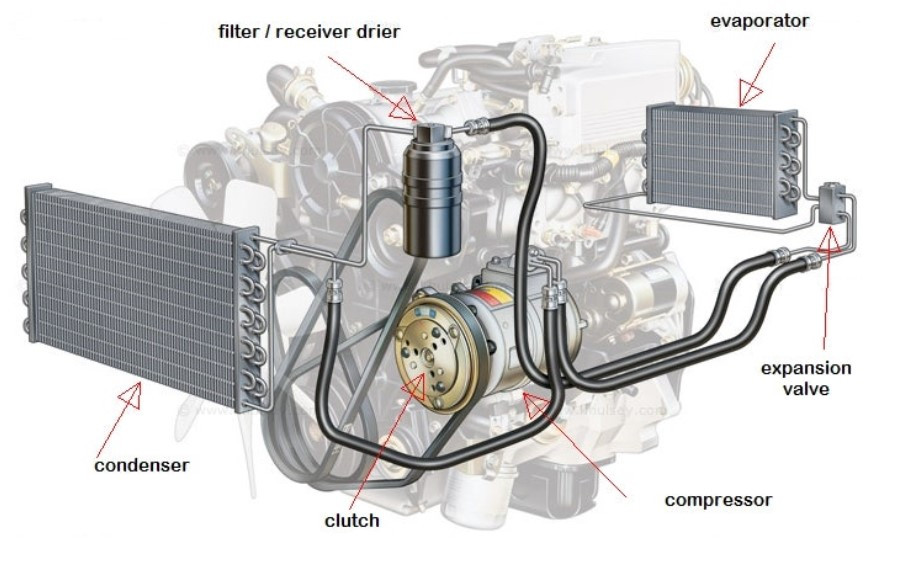 filter / receiver drier

evaporator

expansion valve

condenser

clutch

compressor