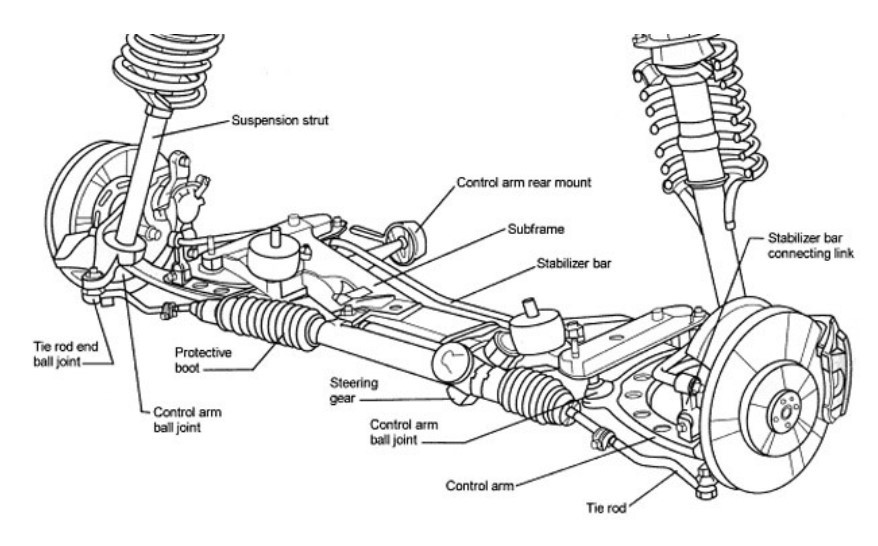 Suspension strut
Control arm rear mount
Subframe
Stabilizer bar
Stabilizer bar connecting link
Tie rod end ball joint
Protective boot
Steering gear
Control arm ball joint
Control arm ball joint
Control arm
Tie rod