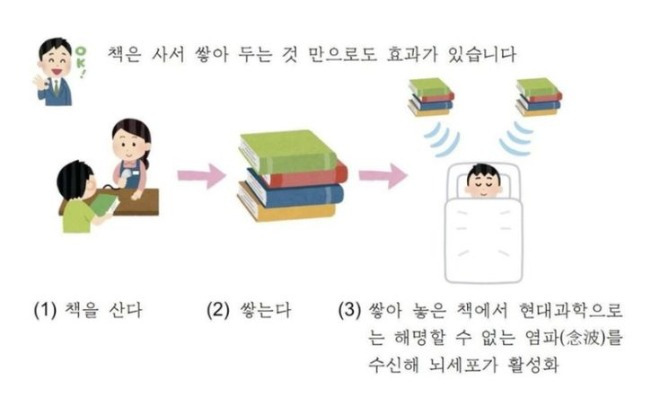 OK!

책은 사서 쌓아 두는 것 만으로도 효과가 있습니다

(1) 책을 산다

(2) 쌓는다

(3) 쌓아 놓은 책에서 현대과학으로는 해명할 수 없는 염파(念波)를 수신해 뇌세포가 활성화