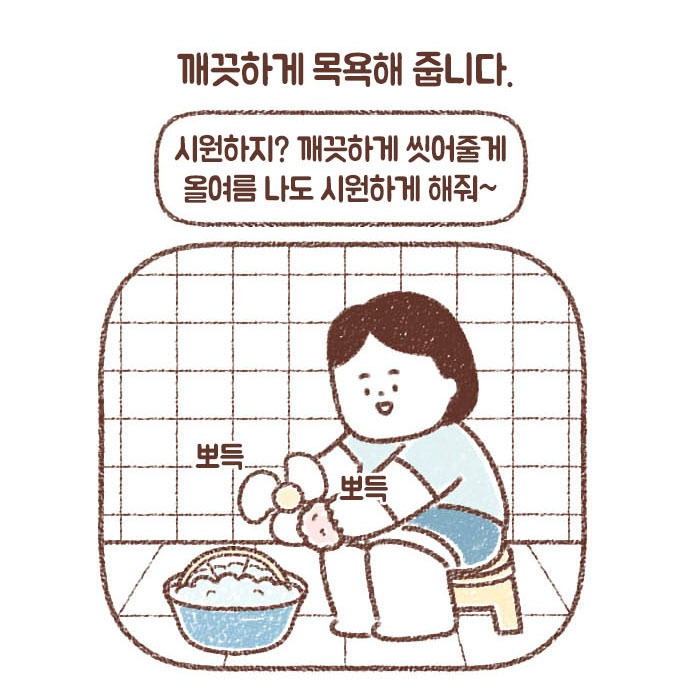 깨끗하게 목욕해 줍니다.

시원하지? 깨끗하게 씻어줄게
올여름 나도 시원하게 해줘~

뽀득

뽀득