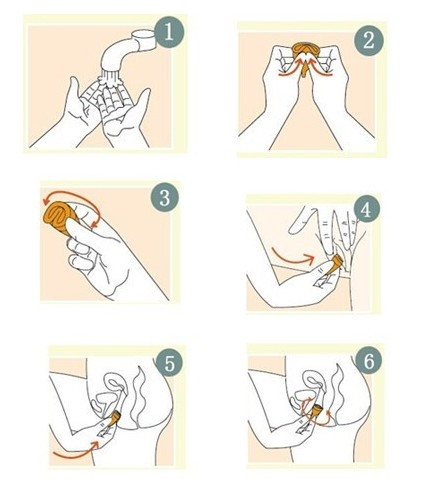 1

2

3

4

5

6