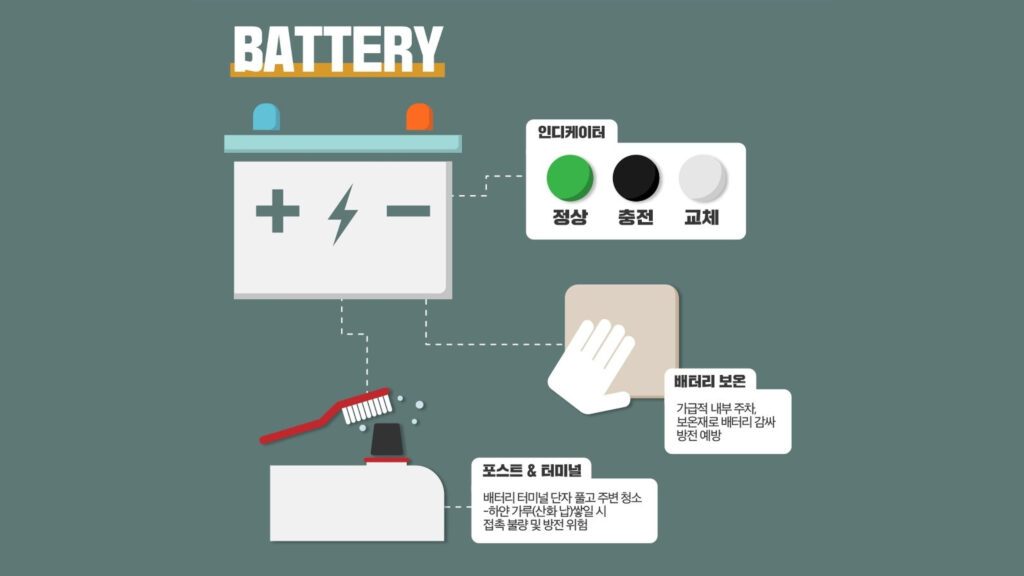 BATTERY

+ −

인디케이터

정상 충전 교체

배터리 보온

가급적 내부 주차, 보온재로 배터리 감싸 방전 예방

포스트 & 터미널

배터리 터미널 단자 풀고 주변 청소 -하얀 가루(산화 납)쌓일 시 접촉 불량 및 방전 위험