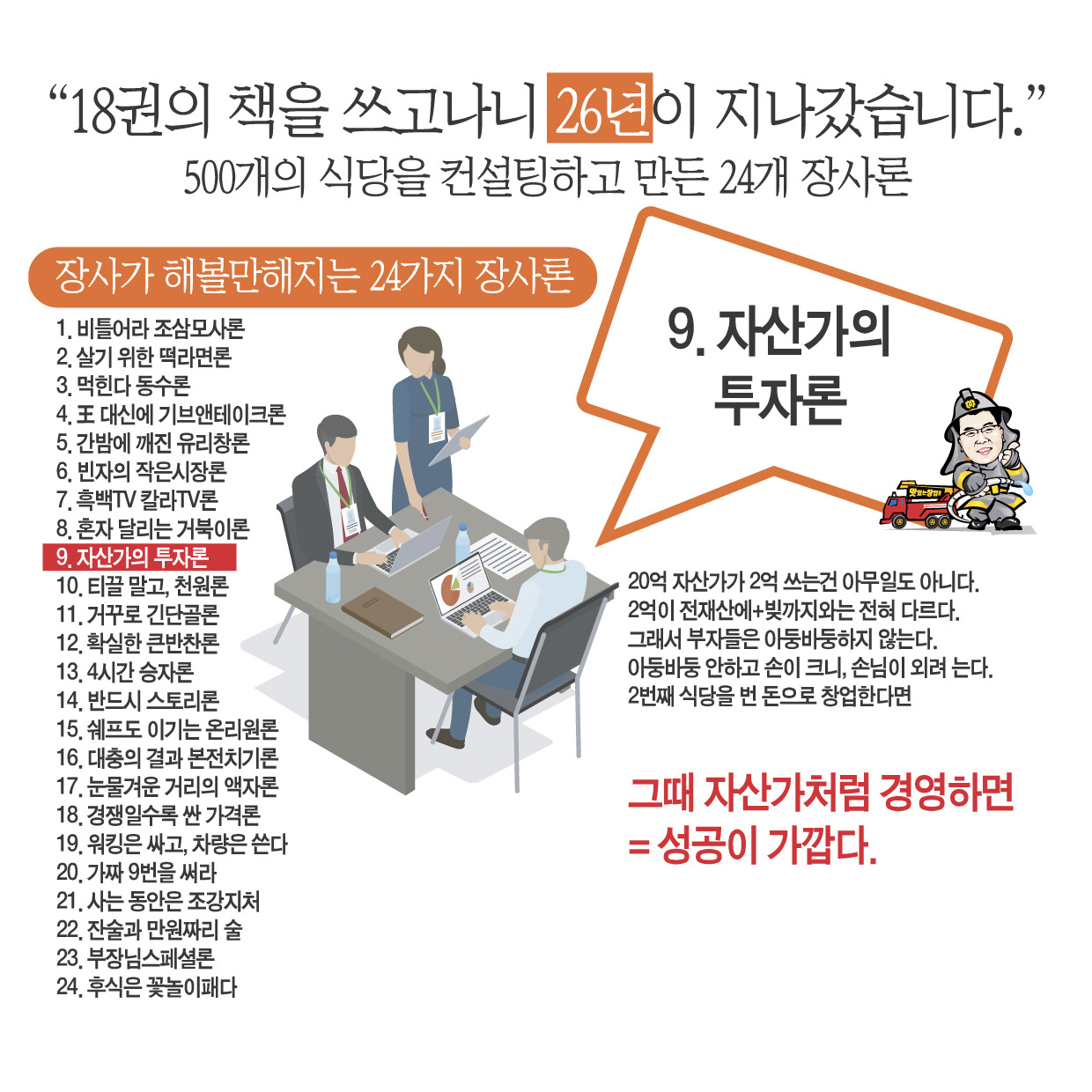 “18권의 책을 쓰고나니 26년이 지나갔습니다.”
500개의 식당을 컨설팅하고 만든 24개 장사론

장사가 해볼만해지는 24가지 장사론

1. 비틀어라 조삼모사론
2. 살기 위한 떡라면론
3. 먹힌다 동수론
4. 王 대신에 기브앤테이크론
5. 간밤에 깨진 유리창론
6. 빈자의 작은시장론
7. 흑백TV 칼라TV론
8. 혼자 달리는 거북이론
9. 자산가의 투자론
10. 티끌 말고, 천원론
11. 거꾸로 긴단골론
12. 확실한 큰반찬론
13. 4시간 승자론
14. 반드시 스토리론
15. 쉐프도 이기는 온리원론
16. 대충의 결과 본전치기론
17. 눈물겨운 거리의 액자론
18. 경쟁일수록 싼 가격론
19. 워킹은 싸고, 차량은 쓴다
20. 가짜 9번을 써라
21. 사는 동안은 조강지처
22. 잔술과 만원짜리 술
23. 부장님스페셜론
24. 후식은 꽃놀이패다

9. 자산가의 투자론

20억 자산가가 2억 쓰는건 아무일도 아니다.
2억이 전재산에+빚까지와는 전혀 다르다.
그래서 부자들은 아둥바둥하지 않는다.
아둥바둥 안하고 손이 크니, 손님이 외려 는다.
2번째 식당을 번 돈으로 창업한다면

그때 자산가처럼 경영하면
= 성공이 가깝다.