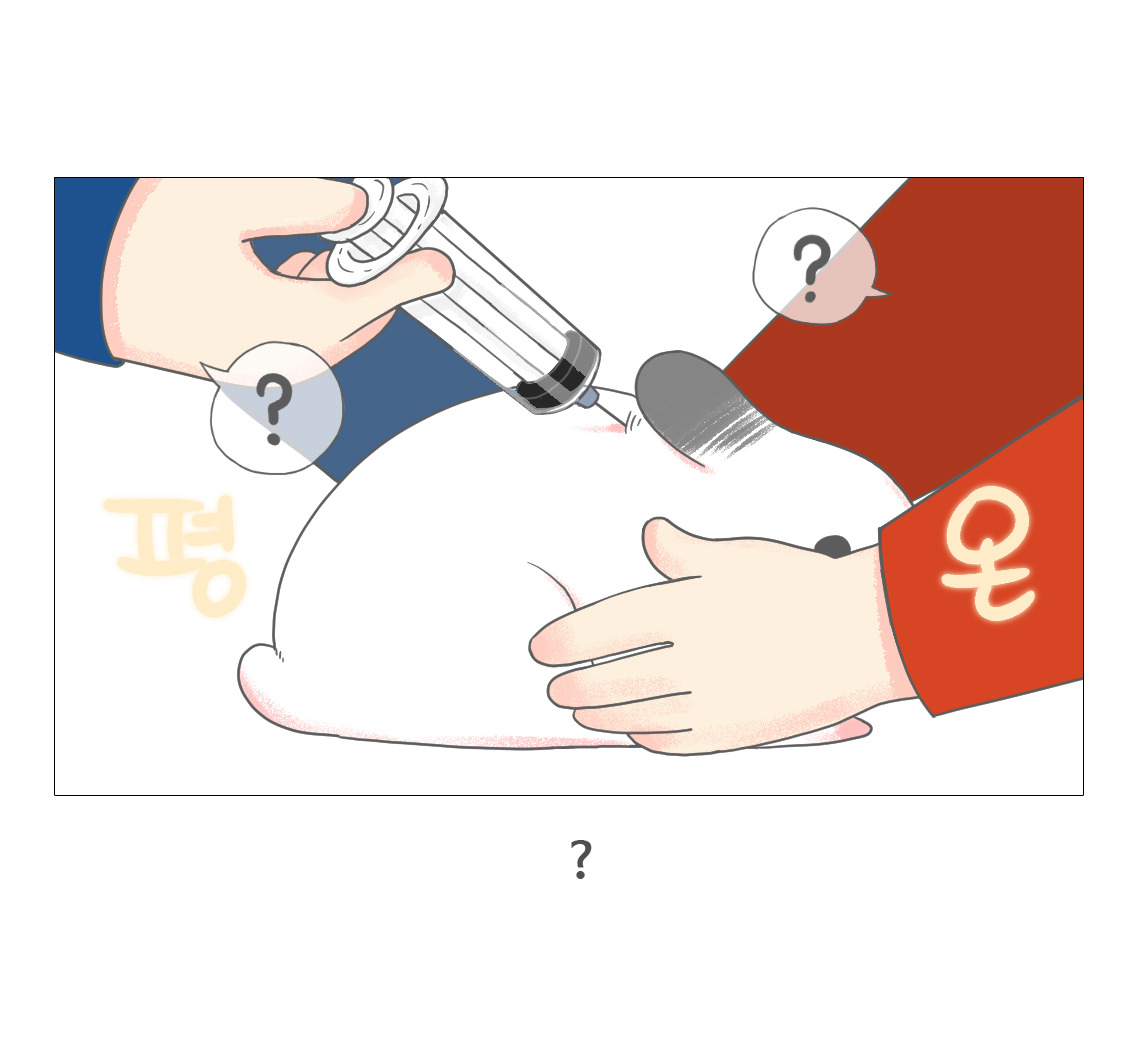 ?

?

평

온

?