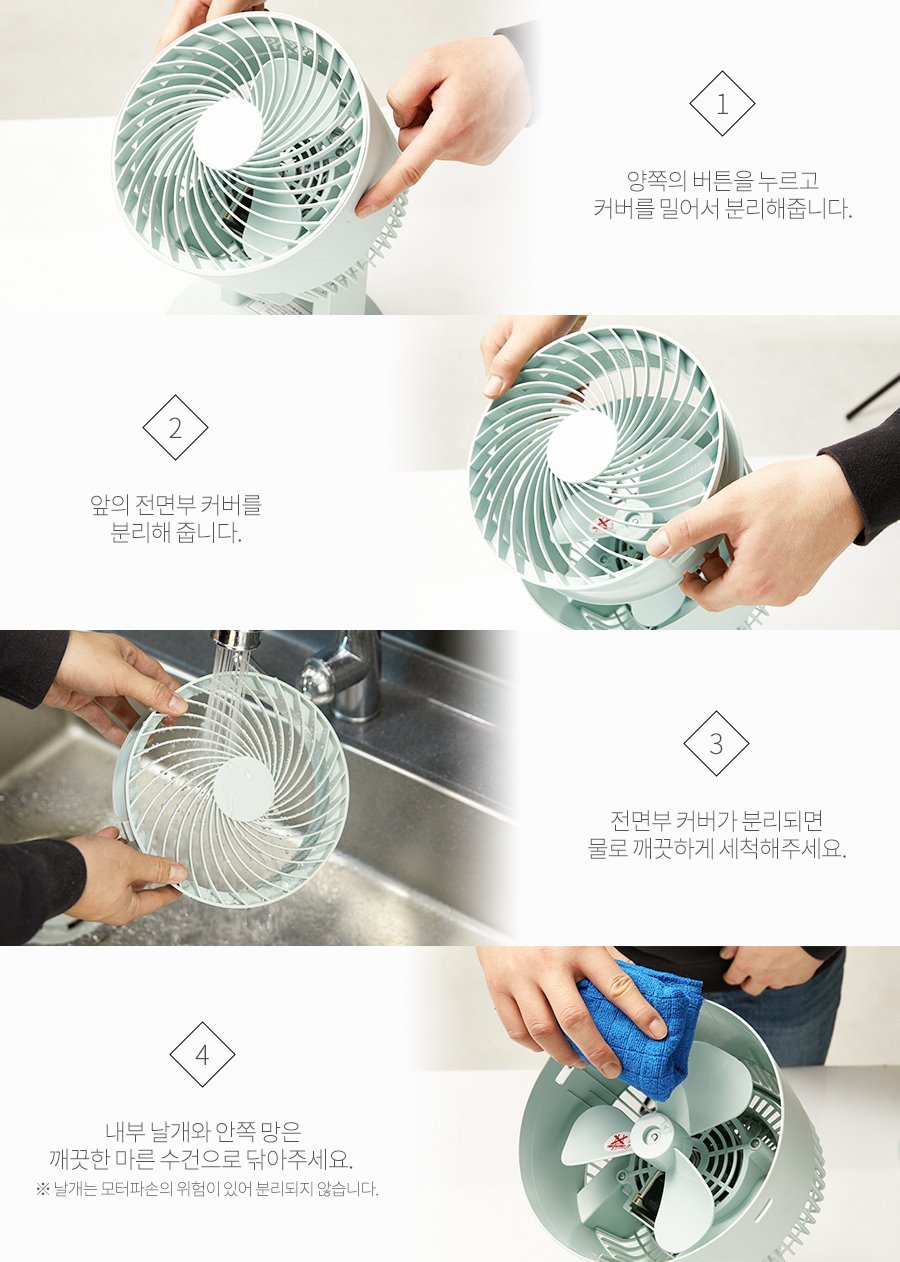 1

양쪽의 버튼을 누르고
커버를 밀어서 분리해줍니다.

2

앞의 전면부 커버를
분리해 줍니다.

3

전면부 커버가 분리되면
물로 깨끗하게 세척해주세요.

4

내부 날개와 안쪽 망은
깨끗한 마른 수건으로 닦아주세요.
※ 날개는 모터파손의 위험이 있어 분리되지 않습니다.