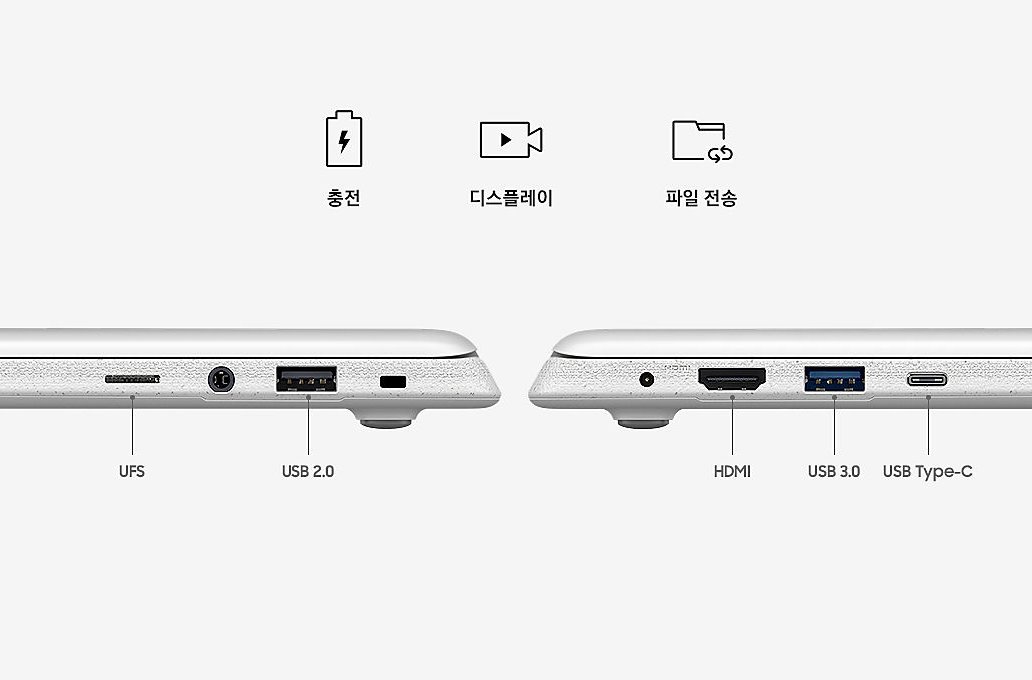 충전

디스플레이

파일 전송

UFS

USB 2.0

HDMI

USB 3.0

USB Type-C