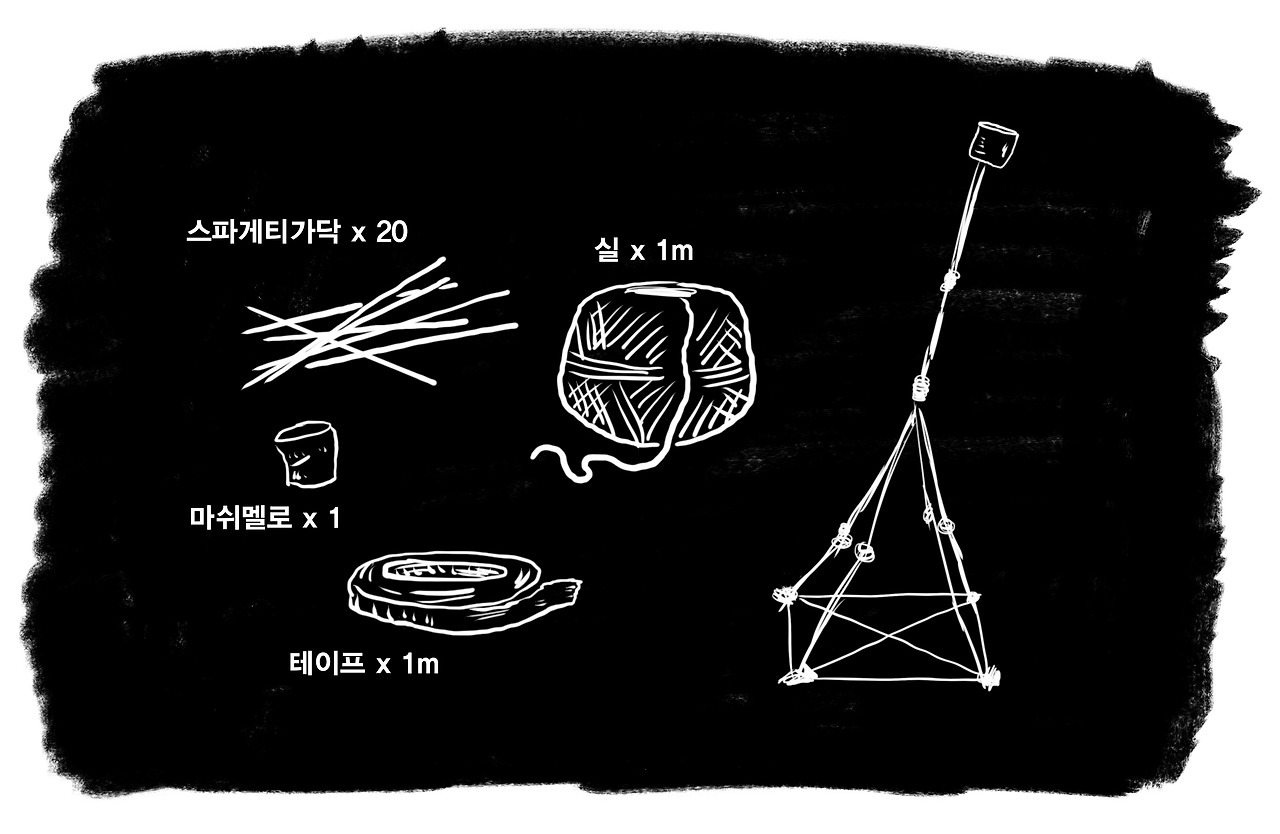 스파게티가닥 x 20

실 x 1m

마쉬멜로 x 1

테이프 x 1m