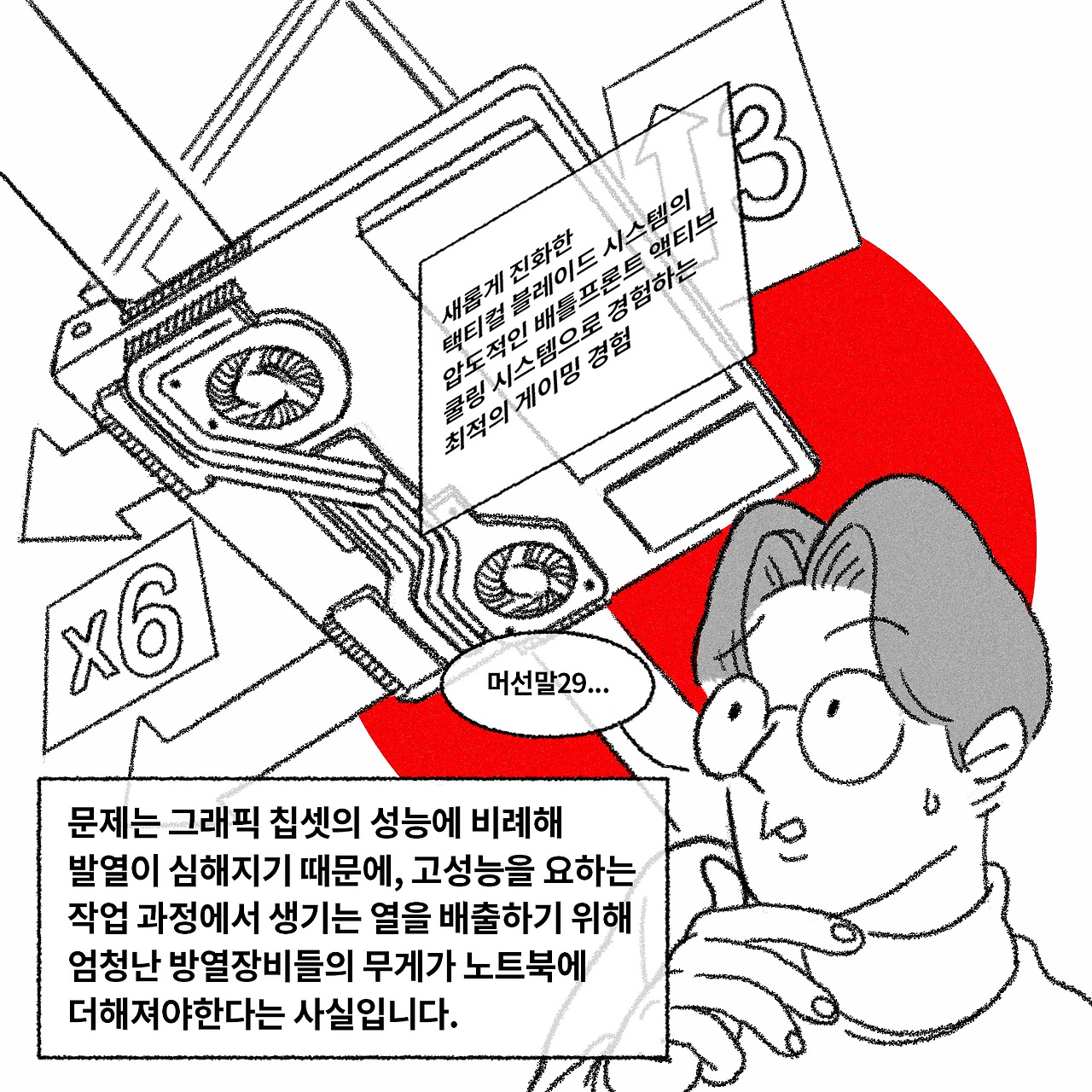 3

새롭게 진화한
택티컬 블레이드 시스템의
압도적인 배틀프론트 액티브
쿨링 시스템으로 경험하는
최적의 게이밍 경험

x6

머선말29...

문제는 그래픽 칩셋의 성능에 비례해 발열이 심해지기 때문에, 고성능을 요하는 작업 과정에서 생기는 열을 배출하기 위해 엄청난 방열장비들의 무게가 노트북에 더해져야한다는 사실입니다.