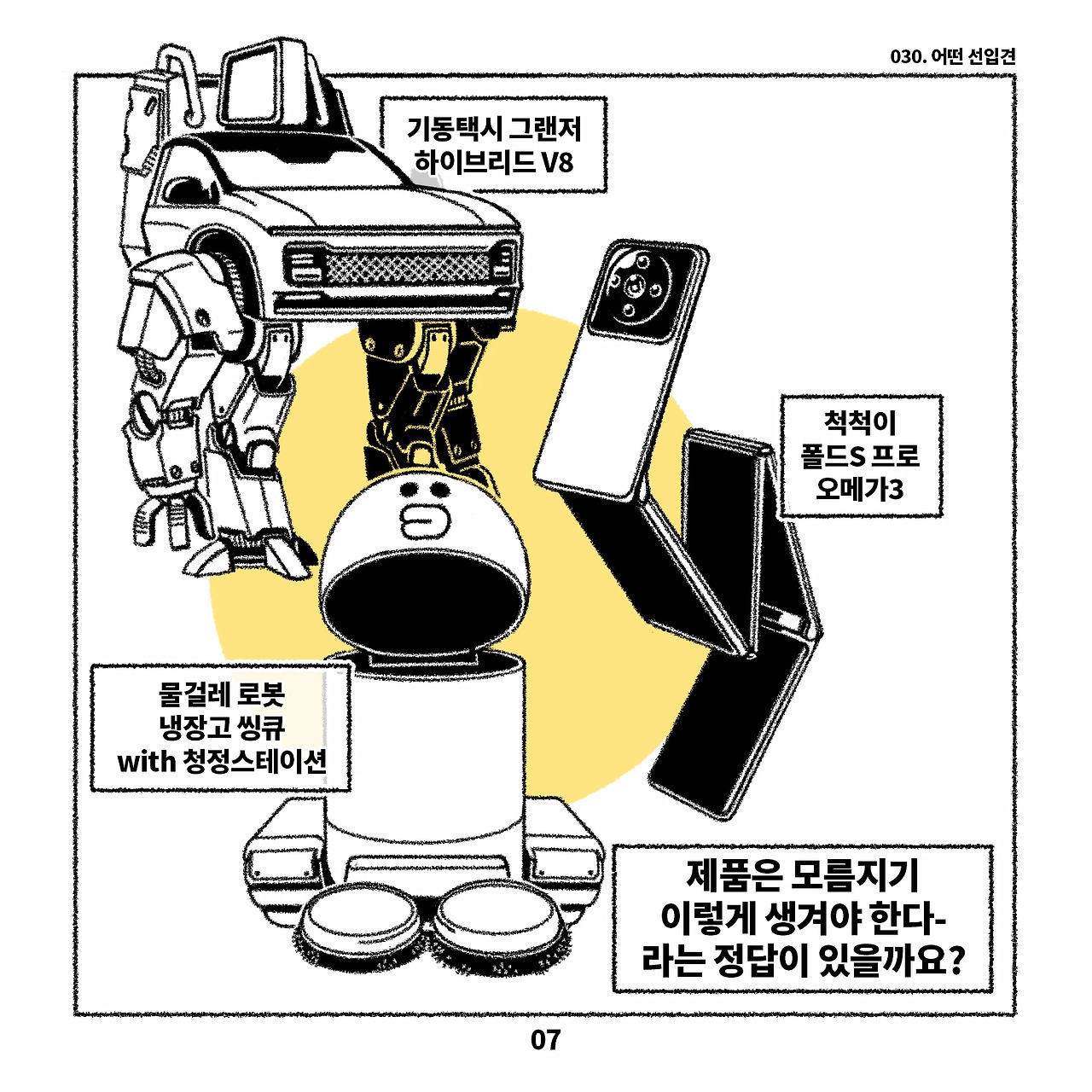 030. 어떤 선입견

기동택시 그랜저 하이브리드 V8

척척이 폴드S 프로 오메가3

물걸레 로봇 냉장고 씽큐 with 청정스테이션

제품은 모름지기 이렇게 생겨야 한다- 라는 정답이 있을까요?

07