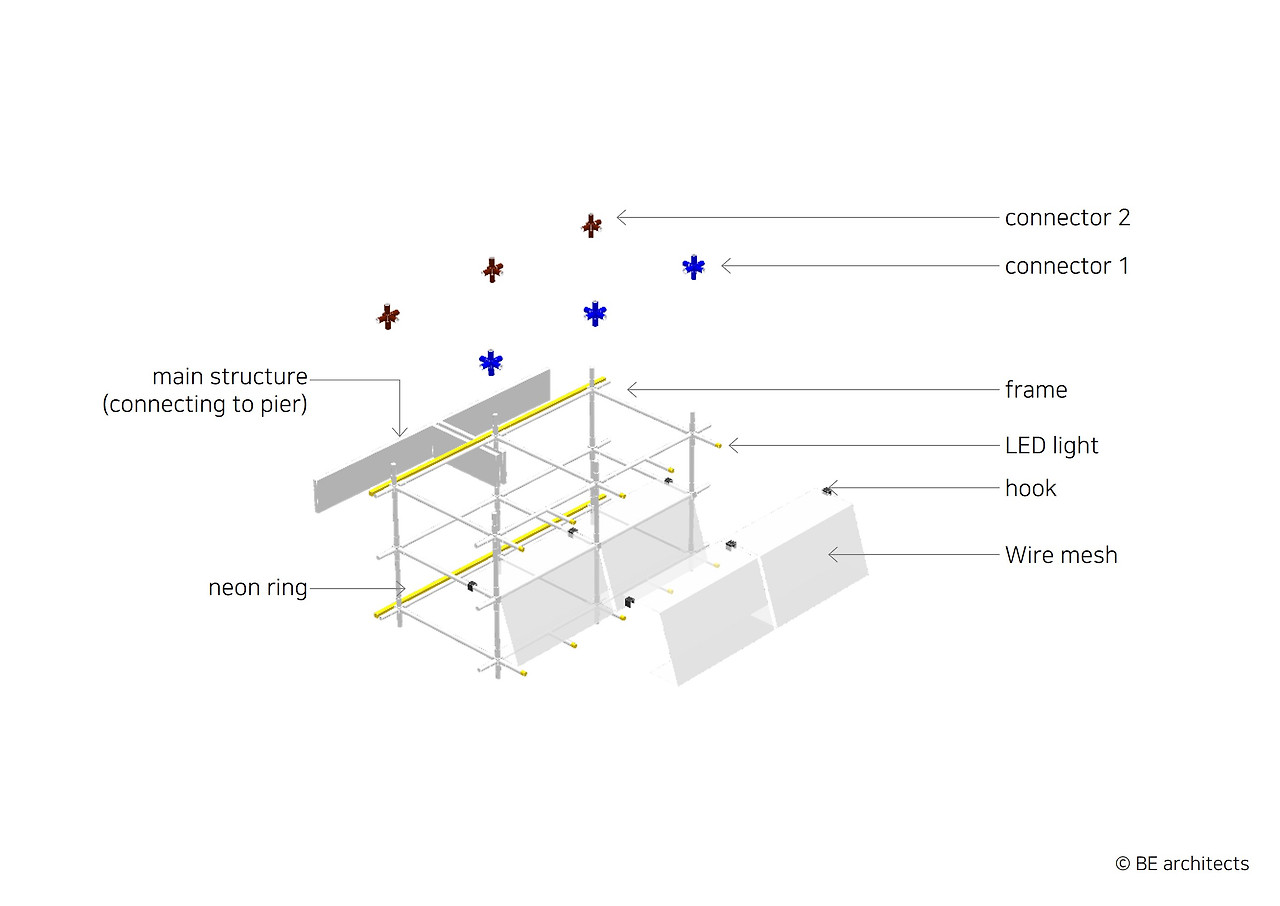 connector 2

connector 1

main structure
(connecting to pier)

frame

LED light

hook

Wire mesh

neon ring

© BE architects