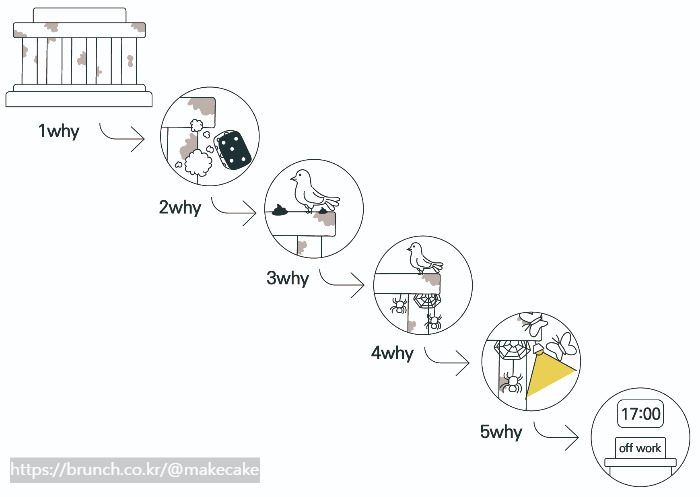 1why

2why

3why

4why

5why

17:00

off work

https://brunch.co.kr/@makecake