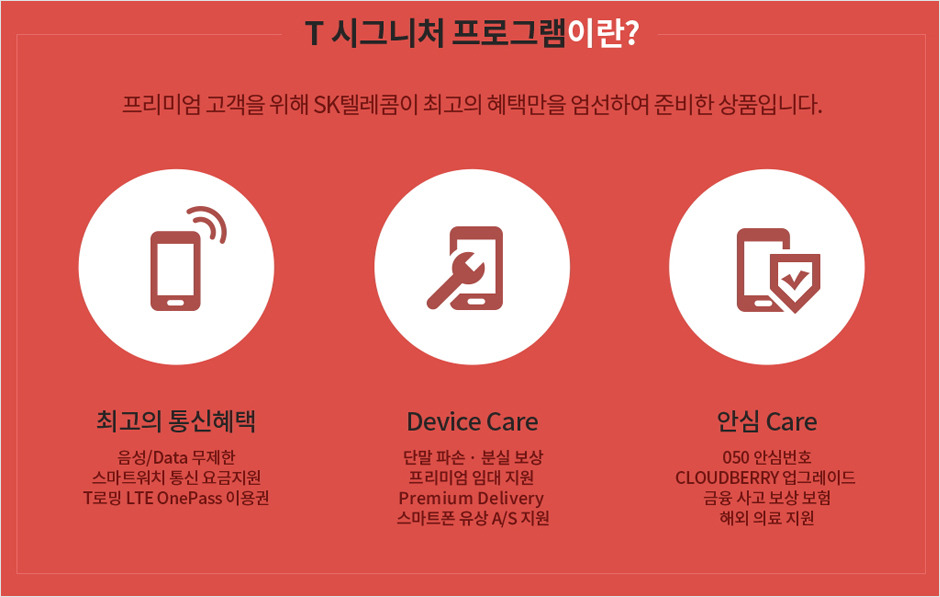 T 시그니처 프로그램이란?

프리미엄 고객을 위해 SK텔레콤이 최고의 혜택만을 엄선하여 준비한 상품입니다.

최고의 통신혜택

음성/Data 무제한
스마트워치 통신 요금지원
T로밍 LTE OnePass 이용권

Device Care

단말 파손 · 분실 보상
프리미엄 임대 지원
Premium Delivery
스마트폰 유상 A/S 지원

안심 Care

050 안심번호
CLOUDBERRY 업그레이드
금융 사고 보상 보험
해외 의료 지원