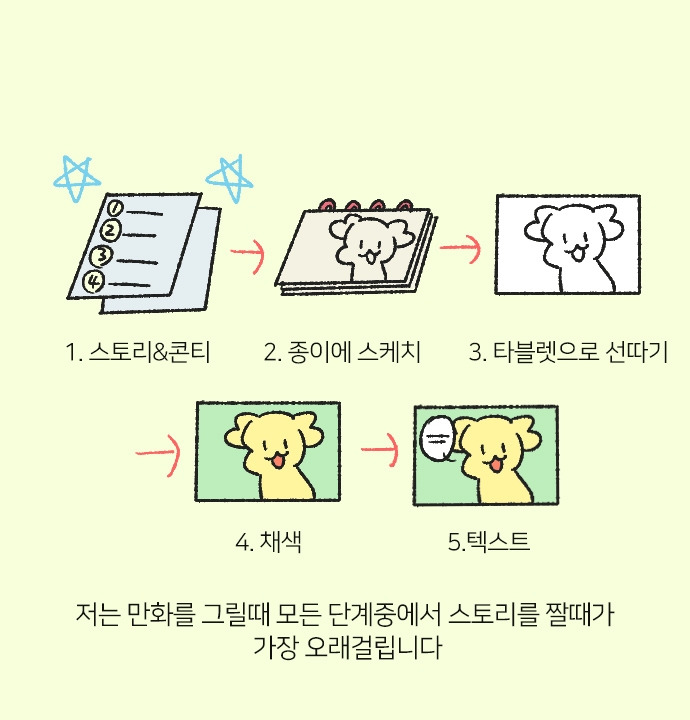 ①
②
③
④

1. 스토리&콘티

2. 종이에 스케치

3. 타블렛으로 선따기

4. 채색

5.텍스트

저는 만화를 그릴때 모든 단계중에서 스토리를 짤때가 가장 오래걸립니다