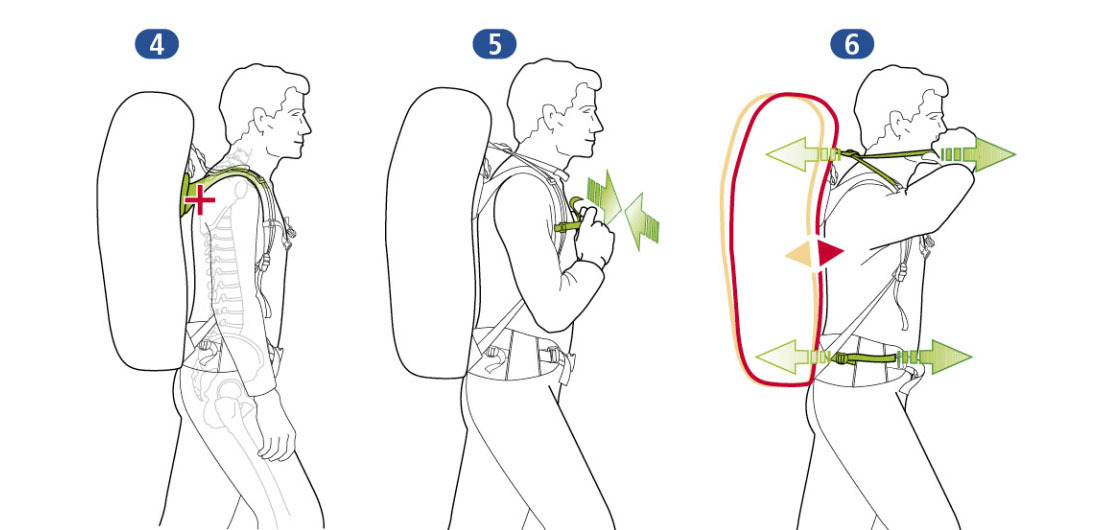 4

5

6