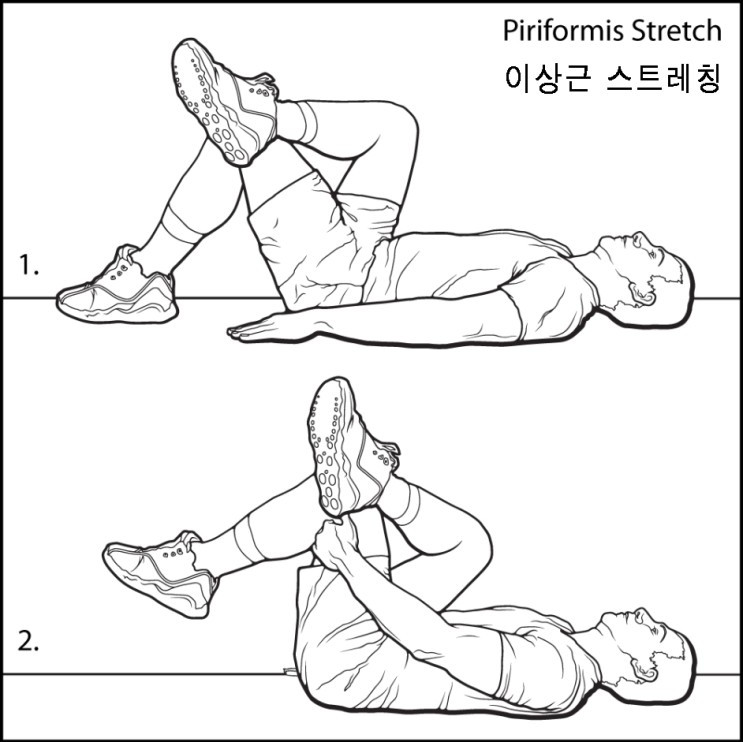 Piriformis Stretch
이상근 스트레칭

1.

2.