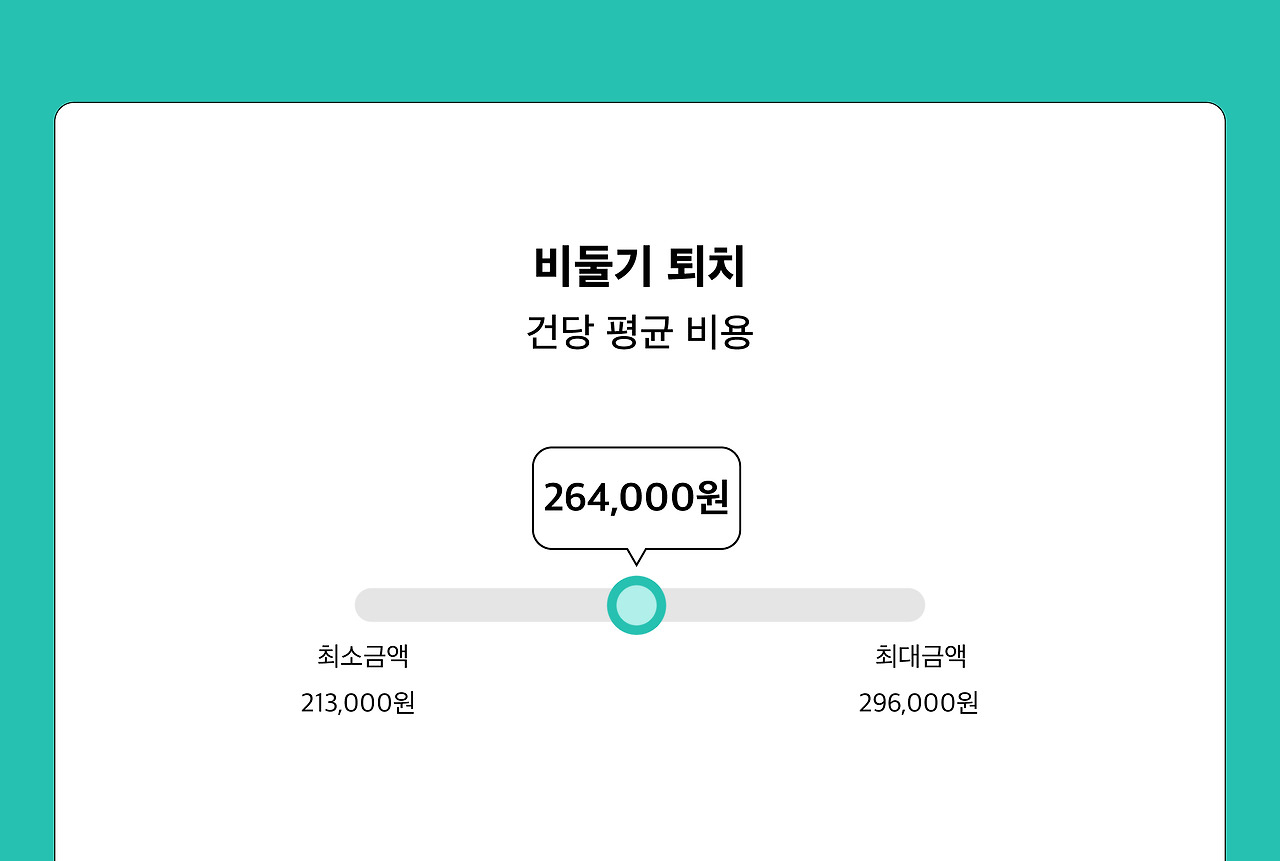 비둘기 퇴치
건당 평균 비용

264,000원

최소금액
213,000원

최대금액
296,000원