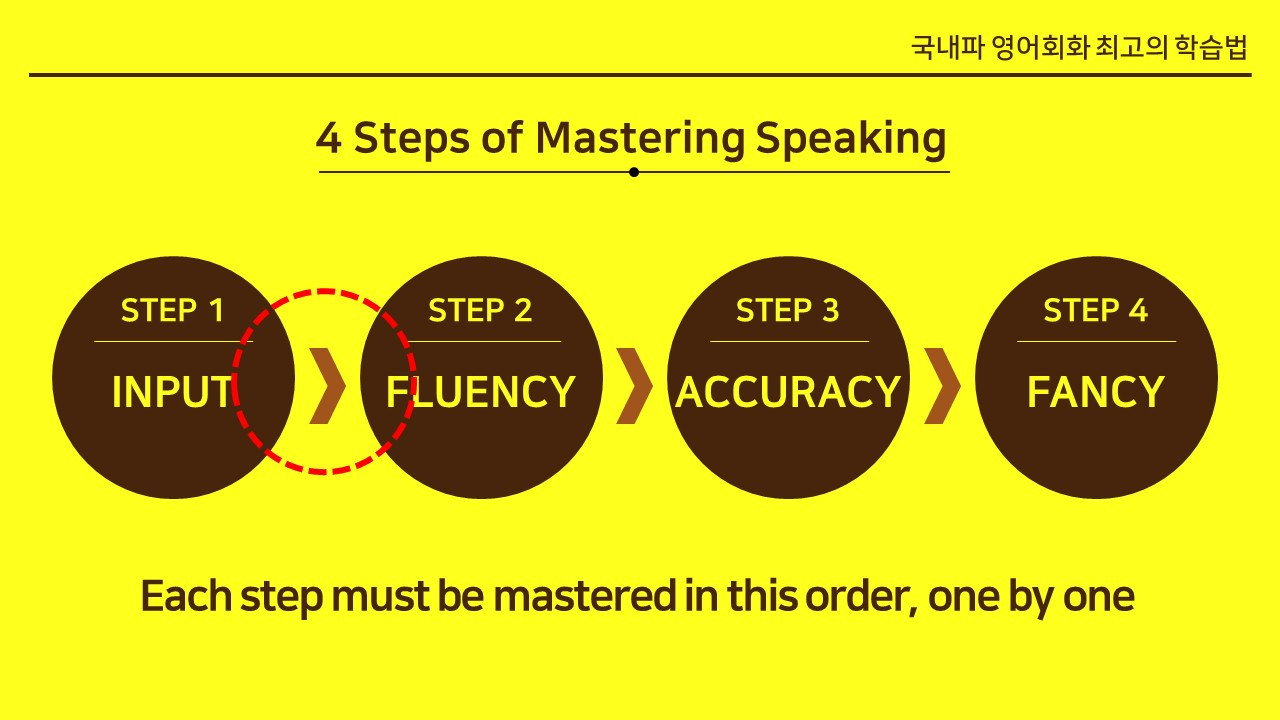 국내파 영어회화 최고의 학습법

4 Steps of Mastering Speaking

STEP 1
INPUT

STEP 2
FLUENCY

STEP 3
ACCURACY

STEP 4
FANCY

Each step must be mastered in this order, one by one