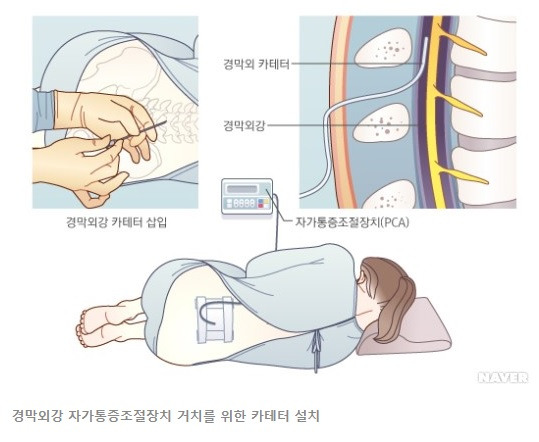 경막외 카테터

경막외강

경막외강 카테터 삽입

자가통증조절장치(PCA)

NAVER

경막외강 자가통증조절장치 거치를 위한 카테터 설치