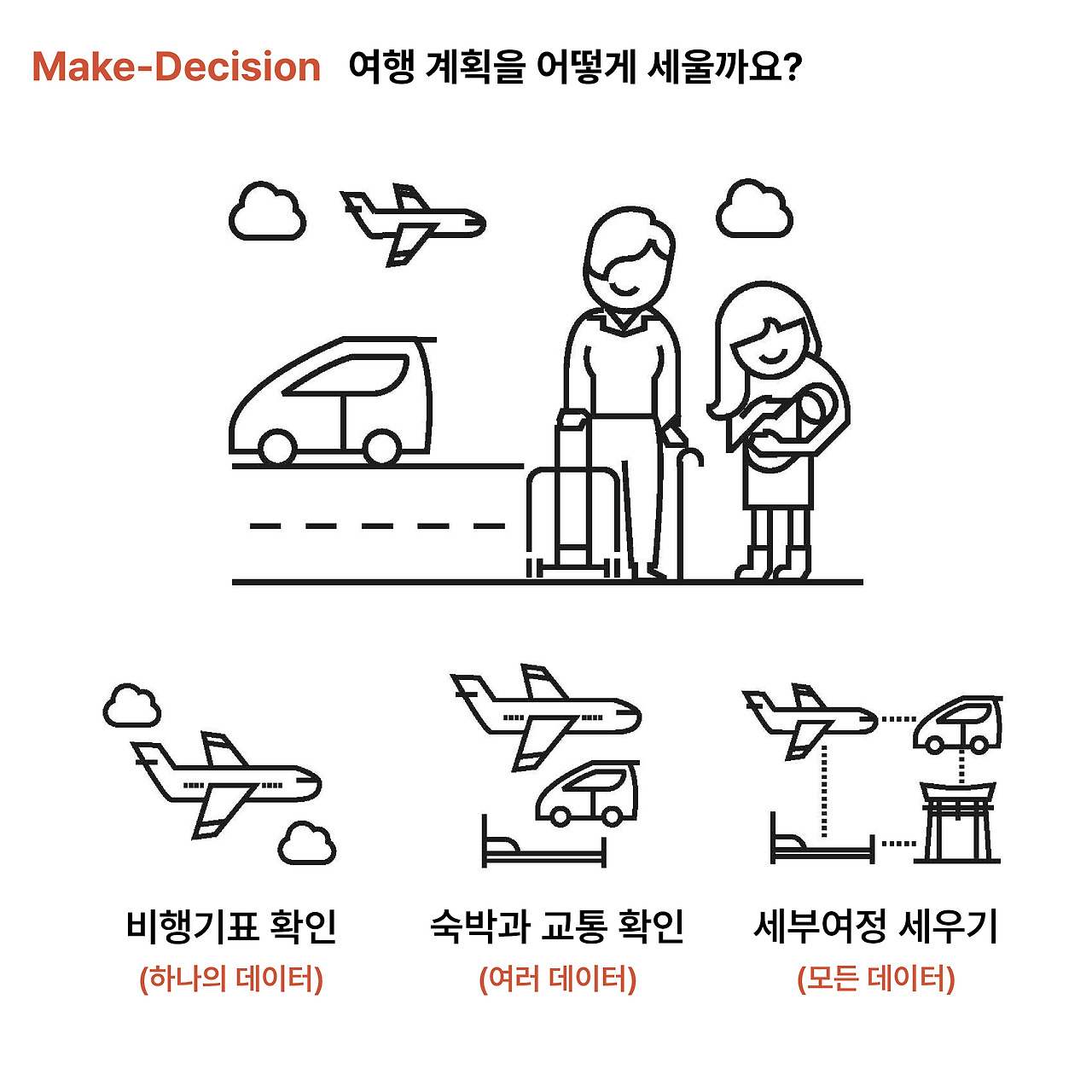 Make-Decision 여행 계획을 어떻게 세울까요?

비행기표 확인
(하나의 데이터)

숙박과 교통 확인
(여러 데이터)

세부여정 세우기
(모든 데이터)