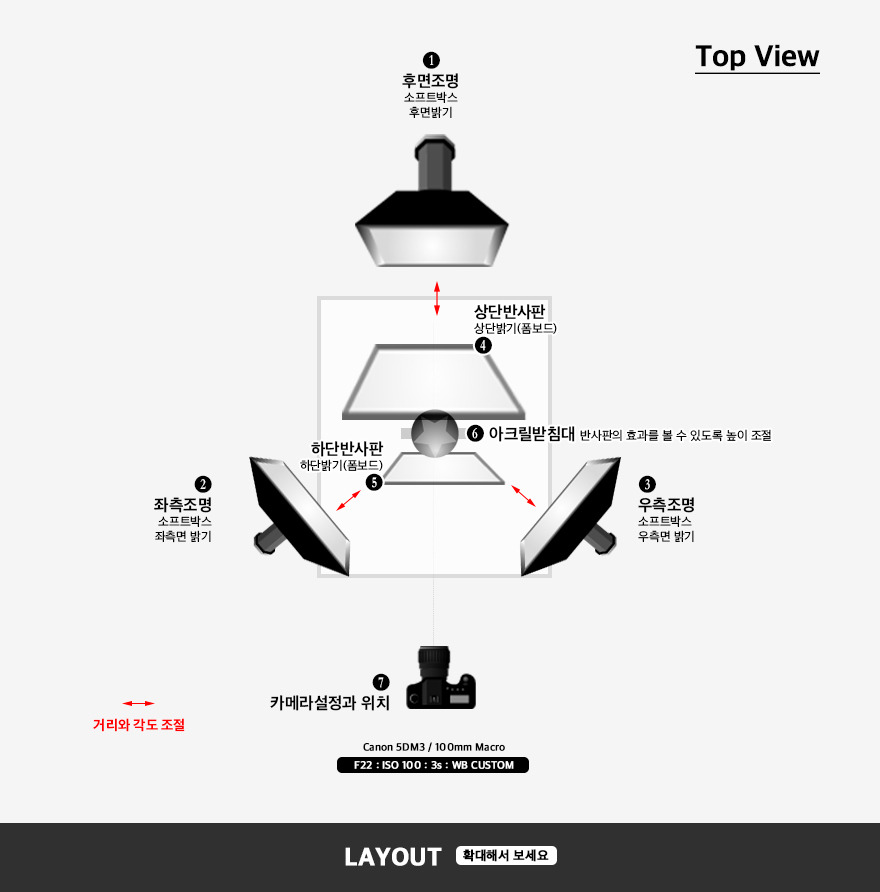 Top View

1
후면조명
소프트박스
후면밝기

상단반사판
상단밝기(폼보드)
4

6 아크릴받침대 반사판의 효과를 볼 수 있도록 높이 조절

하단반사판
하단밝기(폼보드)
5

2
좌측조명
소프트박스
좌측면 밝기

3
우측조명
소프트박스
우측면 밝기

7
카메라설정과 위치

거리와 각도 조절

Canon 5DM3 / 100mm Macro
F22 : ISO 100 : 3s : WB CUSTOM

LAYOUT 확대해서 보세요