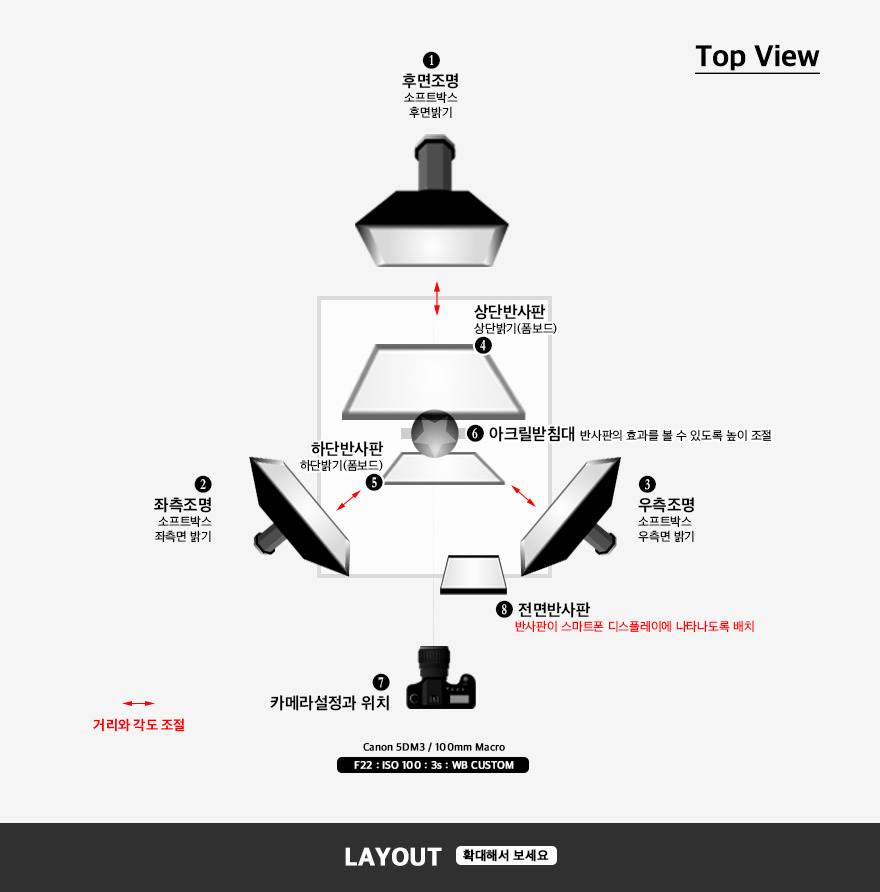 Top View

1
후면조명
소프트박스
후면밝기

상단반사판
상단밝기(폼보드)
4

6 아크릴받침대 반사판의 효과를 볼 수 있도록 높이 조절

하단반사판
하단밝기(폼보드)
5

2
좌측조명
소프트박스
좌측면 밝기

3
우측조명
소프트박스
우측면 밝기

8 전면반사판
반사판이 스마트폰 디스플레이에 나타나도록 배치

7
카메라설정과 위치

거리와 각도 조절

Canon 5DM3 / 100mm Macro
F22 : ISO 100 : 3s : WB CUSTOM

LAYOUT 확대해서 보세요