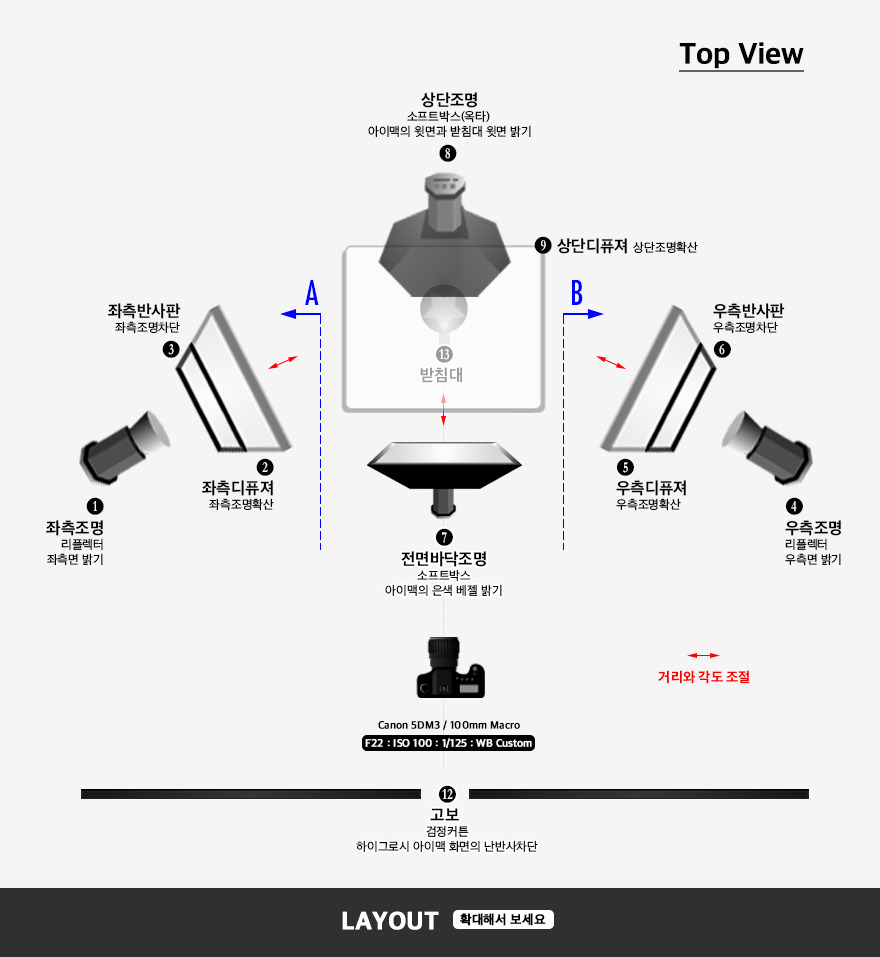 Top View

상단조명
소프트박스(옥타)
아이맥의 윗면과 받침대 윗면 밝기
8

9 상단디퓨져 상단조명확산

A

B

좌측반사판
좌측조명차단
3

우측반사판
우측조명차단
6

13
받침대

2
좌측디퓨져
좌측조명확산

5
우측디퓨져
우측조명확산

1
좌측조명
리플렉터
좌측면 밝기

4
우측조명
리플렉터
우측면 밝기

7
전면바닥조명
소프트박스
아이맥의 은색 베젤 밝기

거리와 각도 조절

Canon 5DM3 / 100mm Macro
F22 : ISO 100 : 1/125 : WB Custom

12
고보
검정커튼
하이그로시 아이맥 화면의 난반사차단

LAYOUT 확대해서 보세요