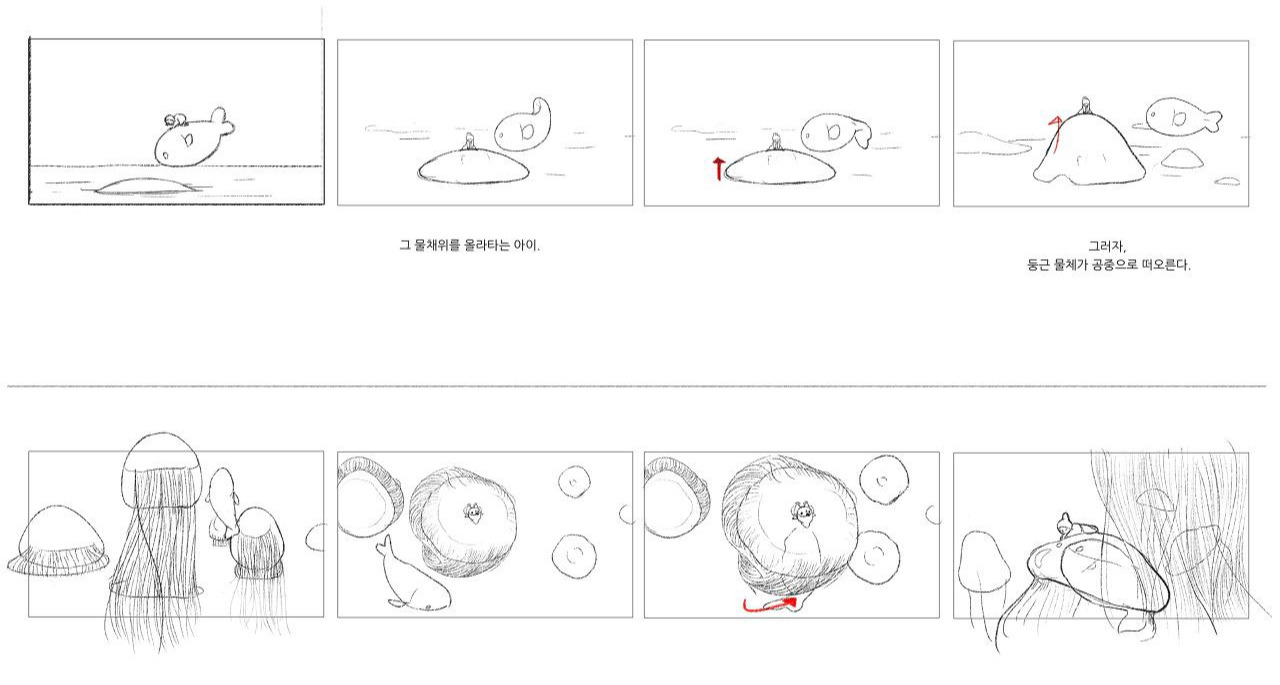 그 물채위를 올라타는 아이.

그러자,
둥근 물체가 공중으로 떠오른다.