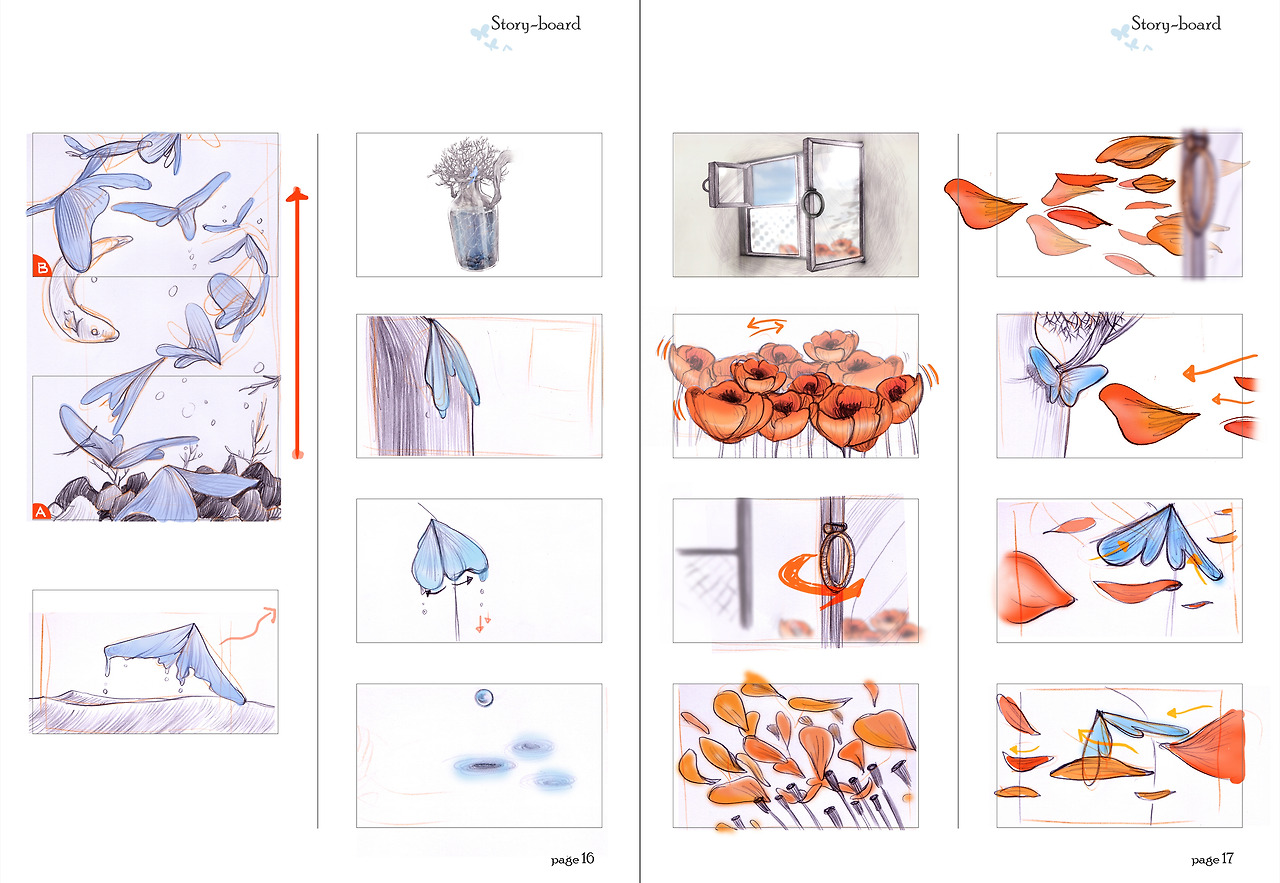 Story-board

B

A

page 16

Story-board

page 17