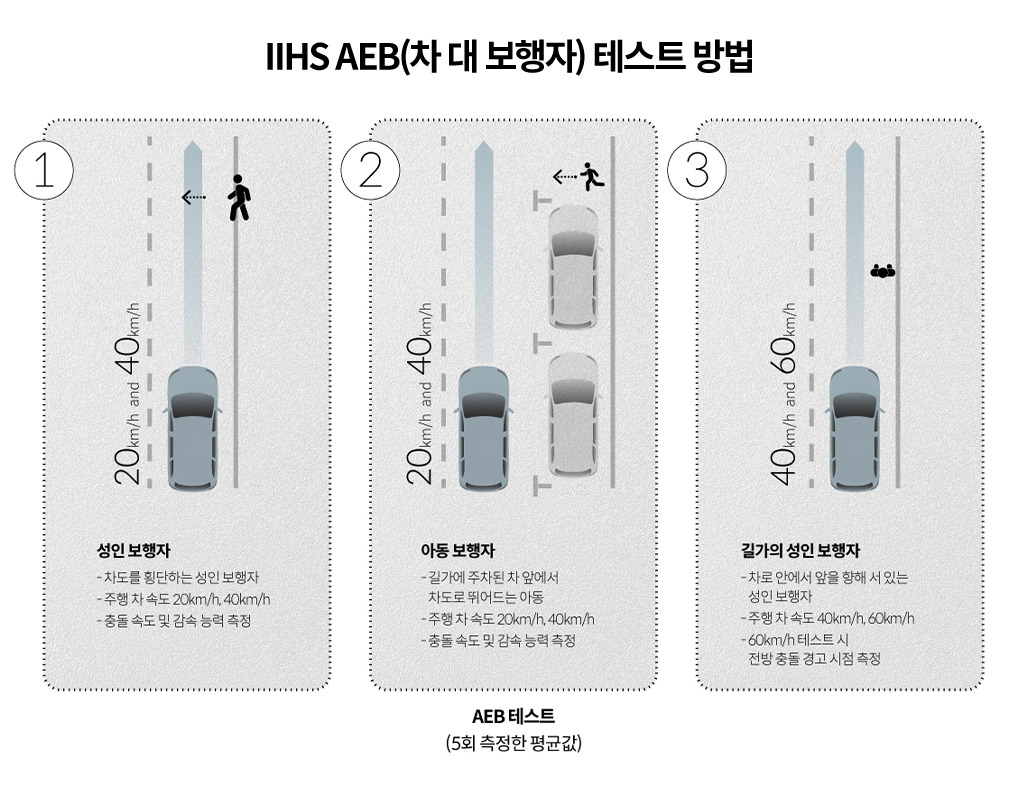 IIHS AEB(차 대 보행자) 테스트 방법

1

20km/h and 40km/h

성인 보행자
- 차도를 횡단하는 성인 보행자
- 주행 차 속도 20km/h, 40km/h
- 충돌 속도 및 감속 능력 측정

2

20km/h and 40km/h

아동 보행자
- 길가에 주차된 차 앞에서 차도로 뛰어드는 아동
- 주행 차 속도 20km/h, 40km/h
- 충돌 속도 및 감속 능력 측정

3

40km/h and 60km/h

길가의 성인 보행자
- 차로 안에서 앞을 향해 서 있는 성인 보행자
- 주행 차 속도 40km/h, 60km/h
- 60km/h 테스트 시 전방 충돌 경고 시점 측정

AEB 테스트
(5회 측정한 평균값)