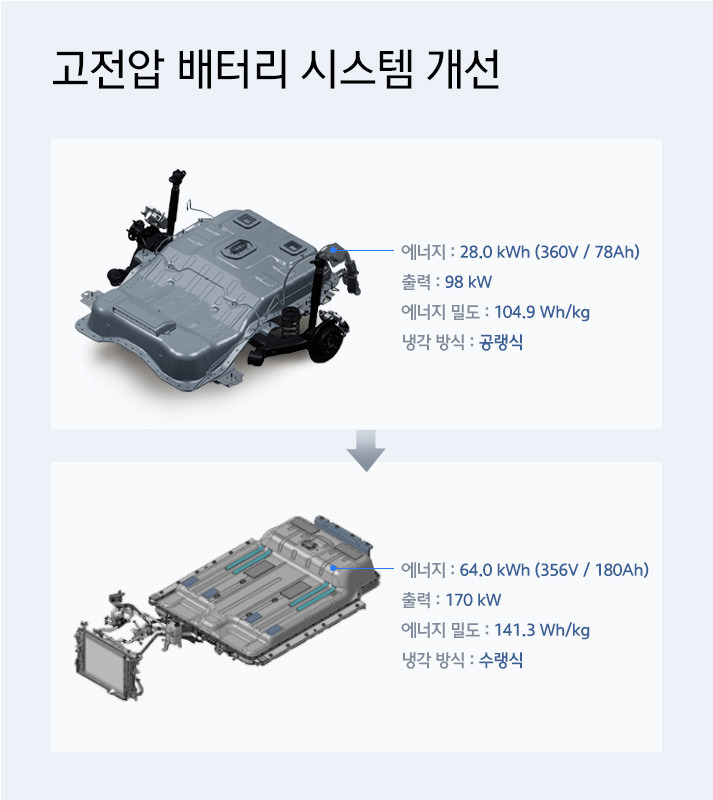 고전압 배터리 시스템 개선

에너지 : 28.0 kWh (360V / 78Ah)
출력 : 98 kW
에너지 밀도 : 104.9 Wh/kg
냉각 방식 : 공랭식

에너지 : 64.0 kWh (356V / 180Ah)
출력 : 170 kW
에너지 밀도 : 141.3 Wh/kg
냉각 방식 : 수랭식